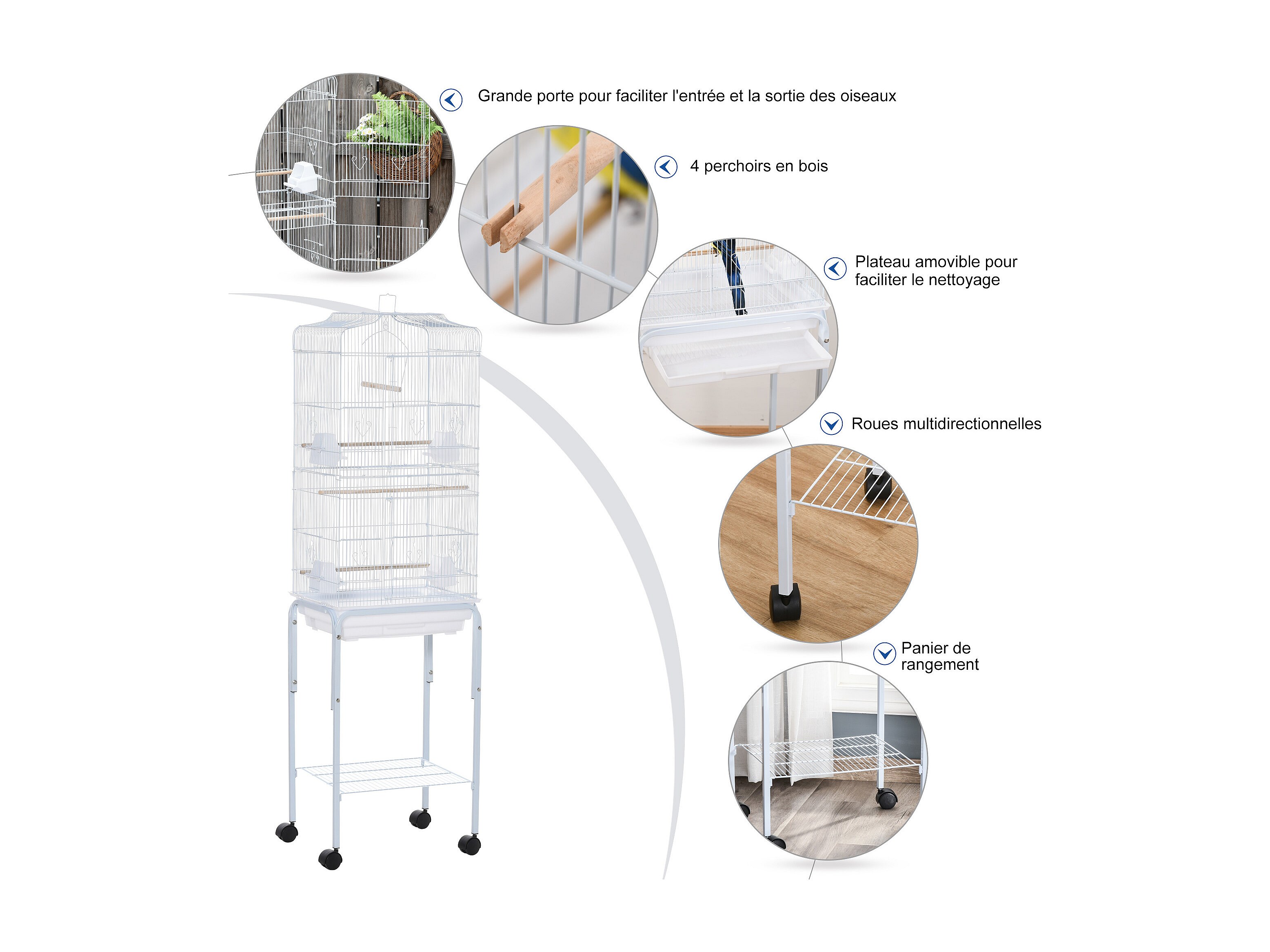 Grande porte pour faciliter l'entrée et la sortie des oiseaux

4 perchoirs en bois

Plateau amovible pour faciliter le nettoyage

Roues multidirectionnelles

Panier de rangement