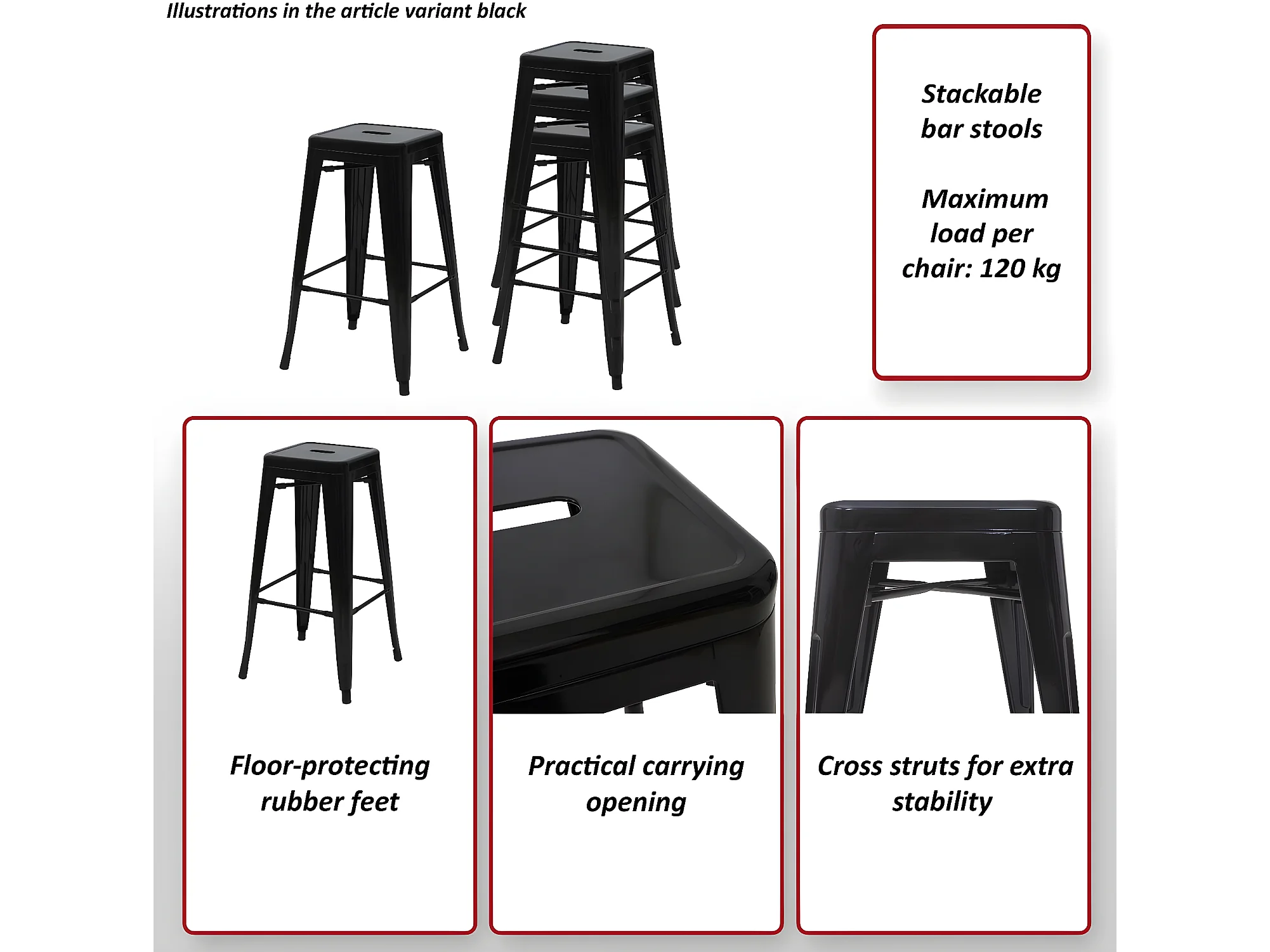 Illustrations in the article variant black

Stackable bar stools

Maximum load per chair: 120 kg

Floor-protecting rubber feet

Practical carrying opening

Cross struts for extra stability