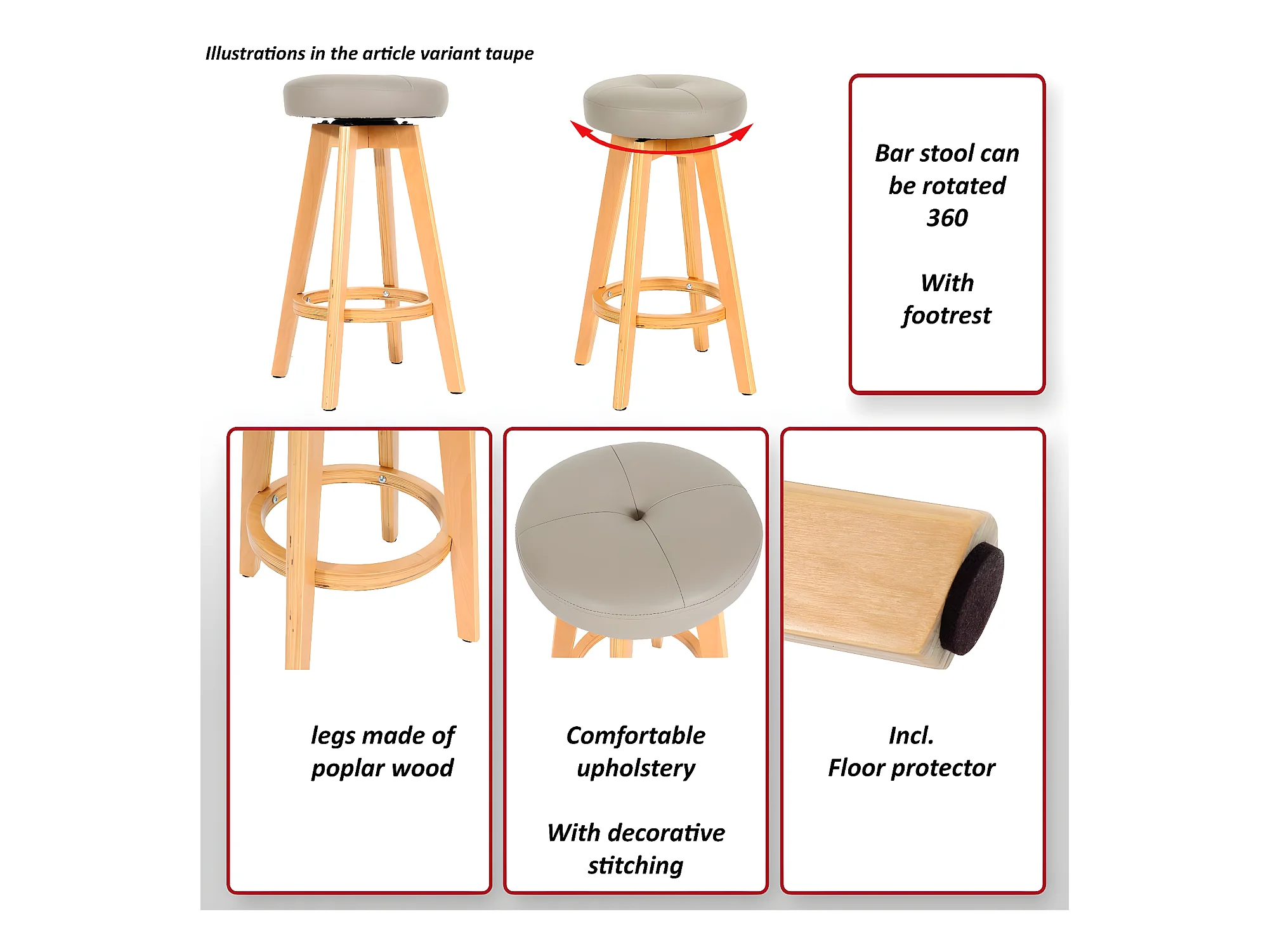 Illustrations in the article variant taupe

Bar stool can be rotated 360

With footrest

legs made of poplar wood

Comfortable upholstery

With decorative stitching

Incl.
Floor protector