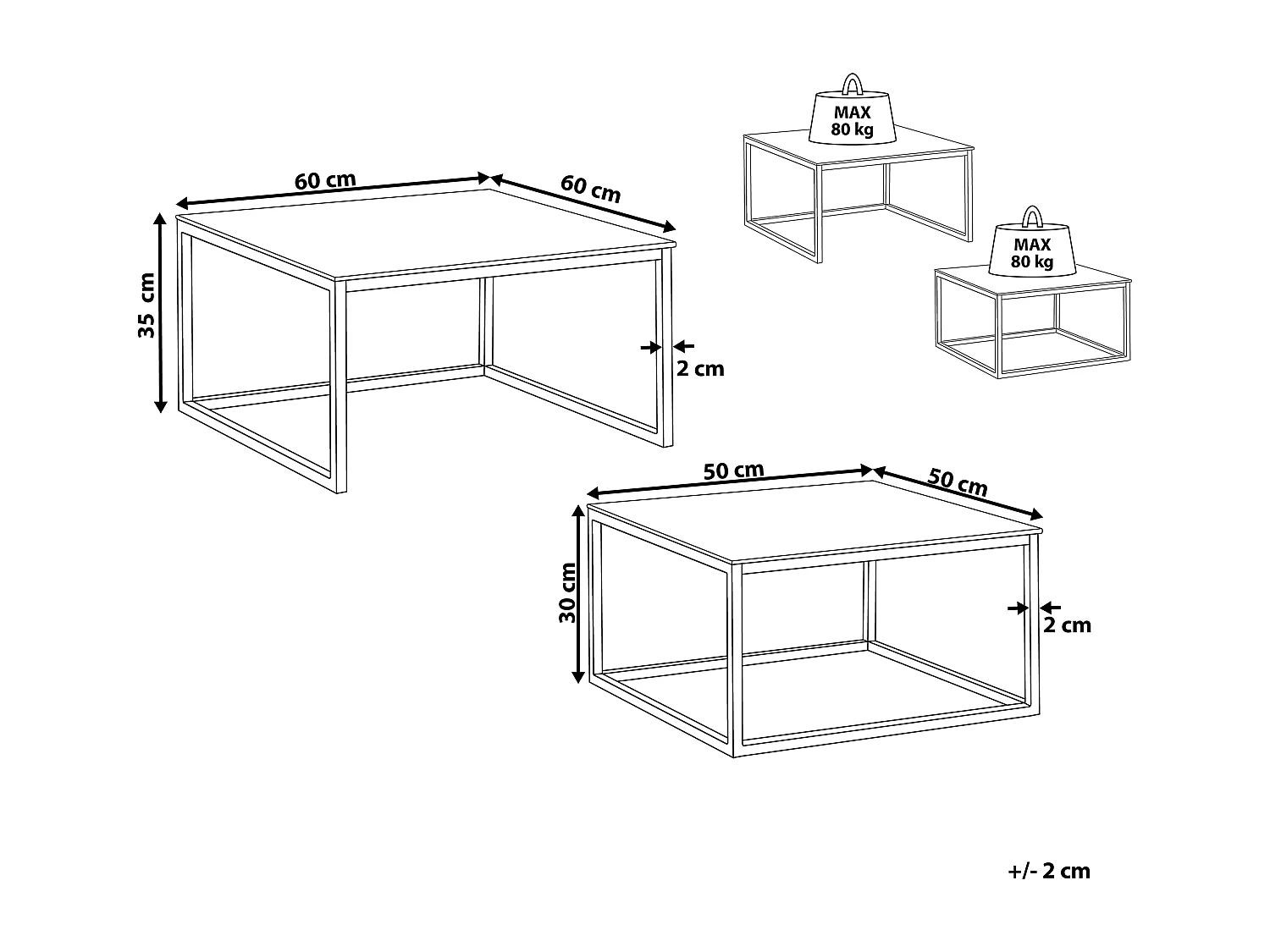 MAX
80 kg

60 cm
60 cm
35 cm
2 cm

MAX
80 kg

50 cm
50 cm
30 cm
2 cm

+/- 2 cm