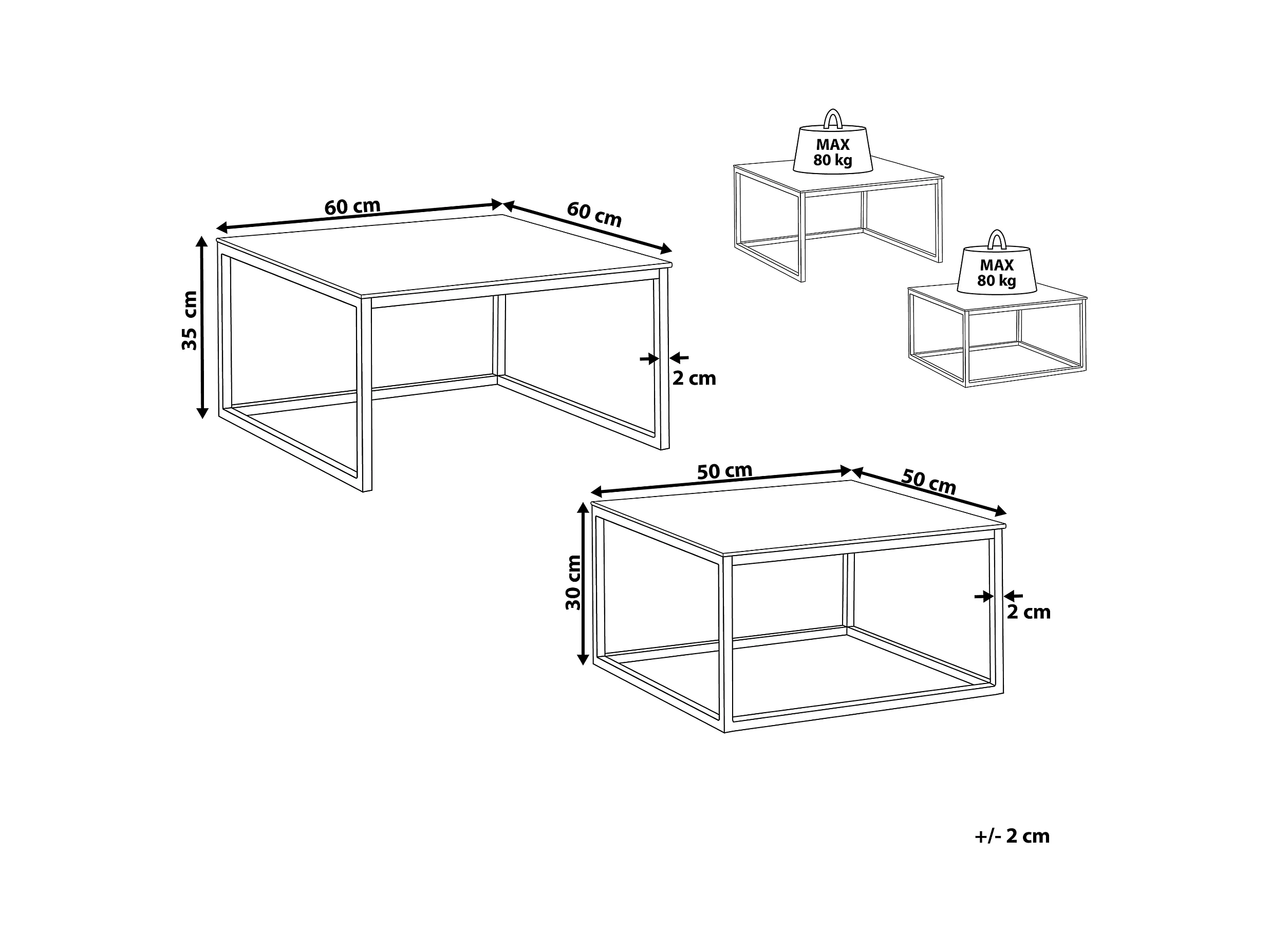 MAX
80 kg

MAX
80 kg

60 cm
60 cm
35 cm
2 cm

50 cm
50 cm
30 cm
2 cm

+/- 2 cm