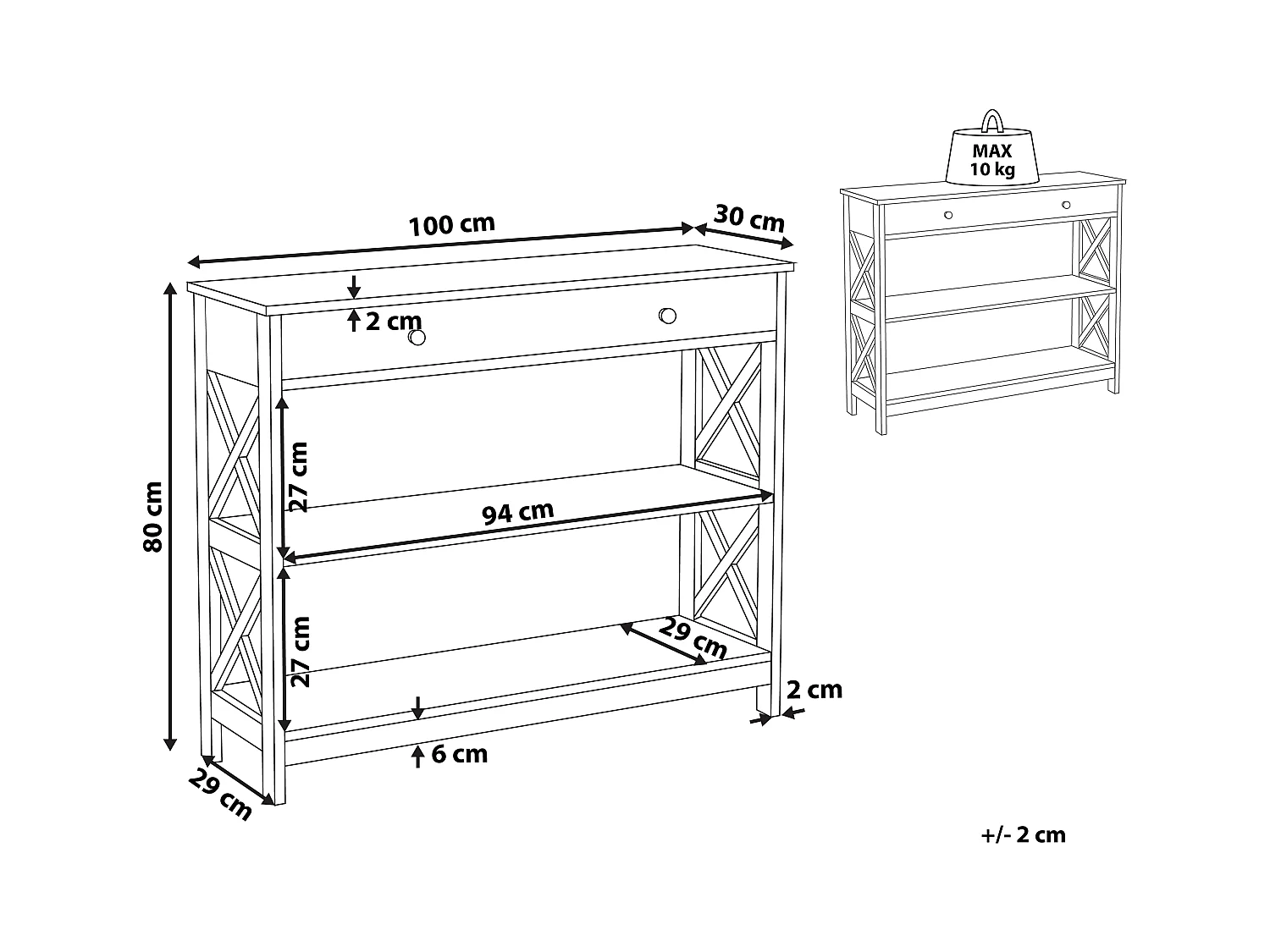 100 cm
30 cm
2 cm
80 cm
27 cm
94 cm
27 cm
29 cm
2 cm
6 cm
29 cm

MAX
10 kg

+/- 2 cm