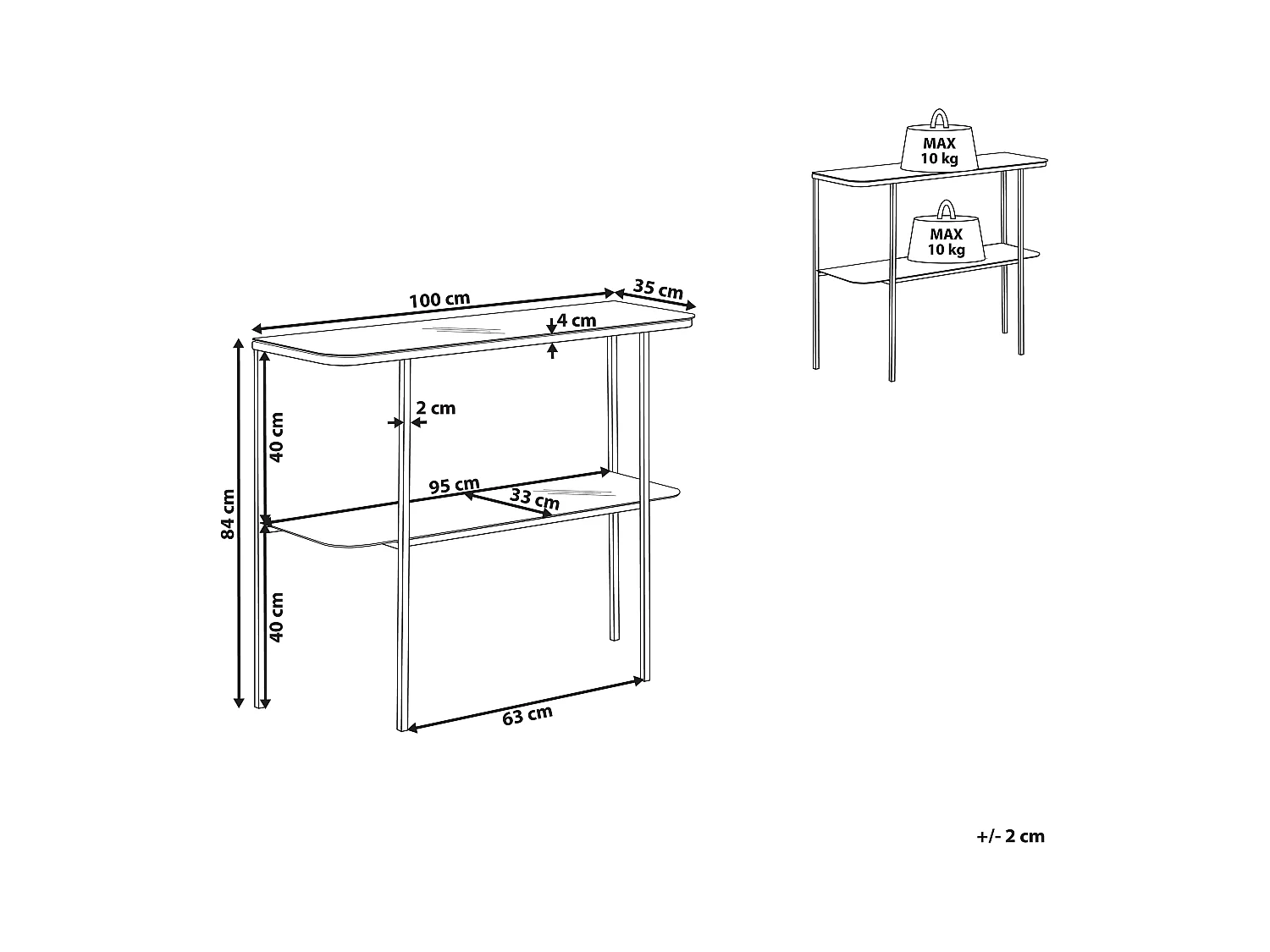 100 cm
35 cm
4 cm
2 cm
40 cm
84 cm
95 cm
33 cm
40 cm
63 cm

MAX
10 kg

MAX
10 kg

+/- 2 cm