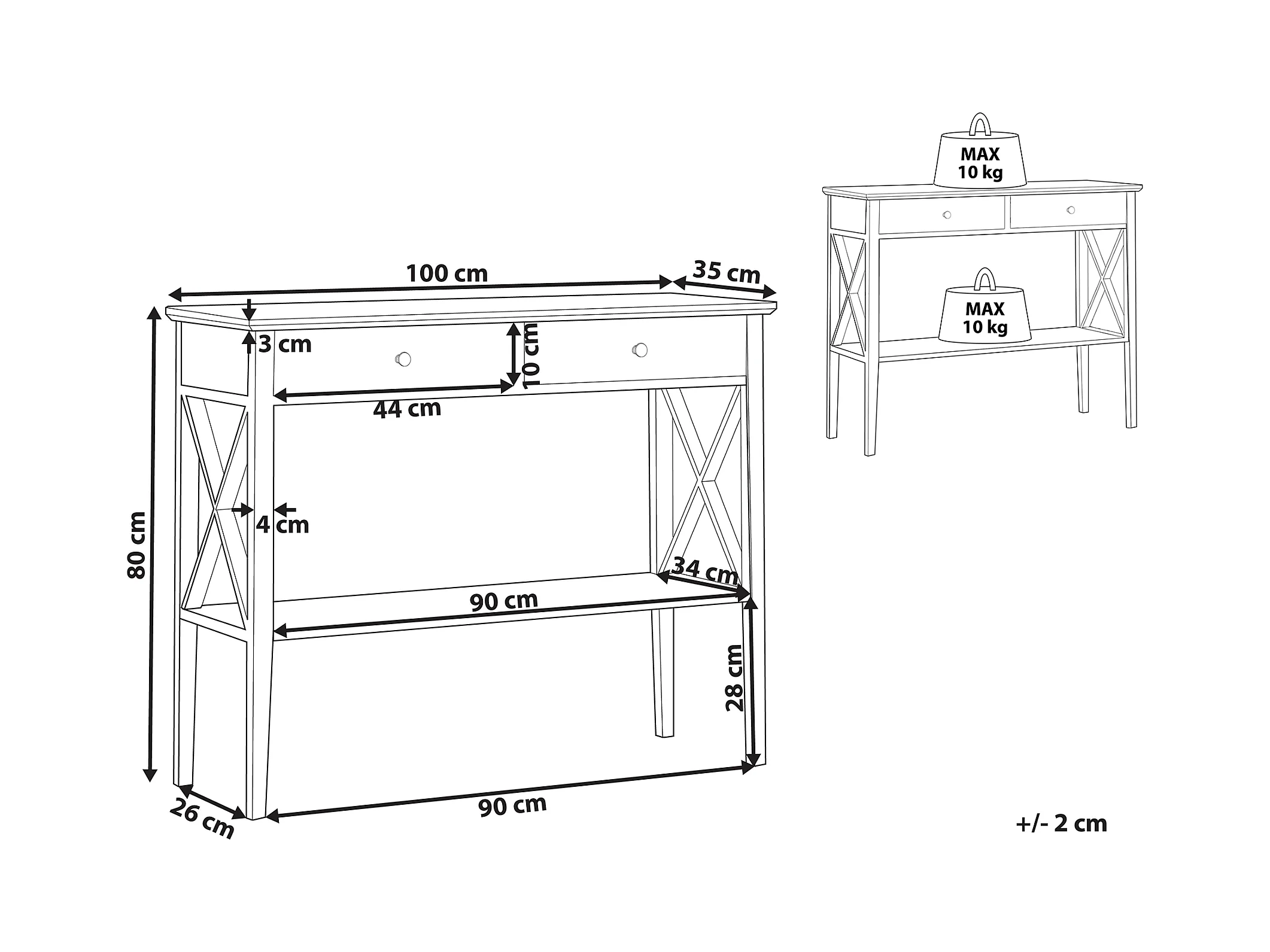 100 cm
35 cm
3 cm
10 cm
44 cm
80 cm
4 cm
34 cm
90 cm
28 cm
26 cm
90 cm

MAX
10 kg

MAX
10 kg

+/- 2 cm