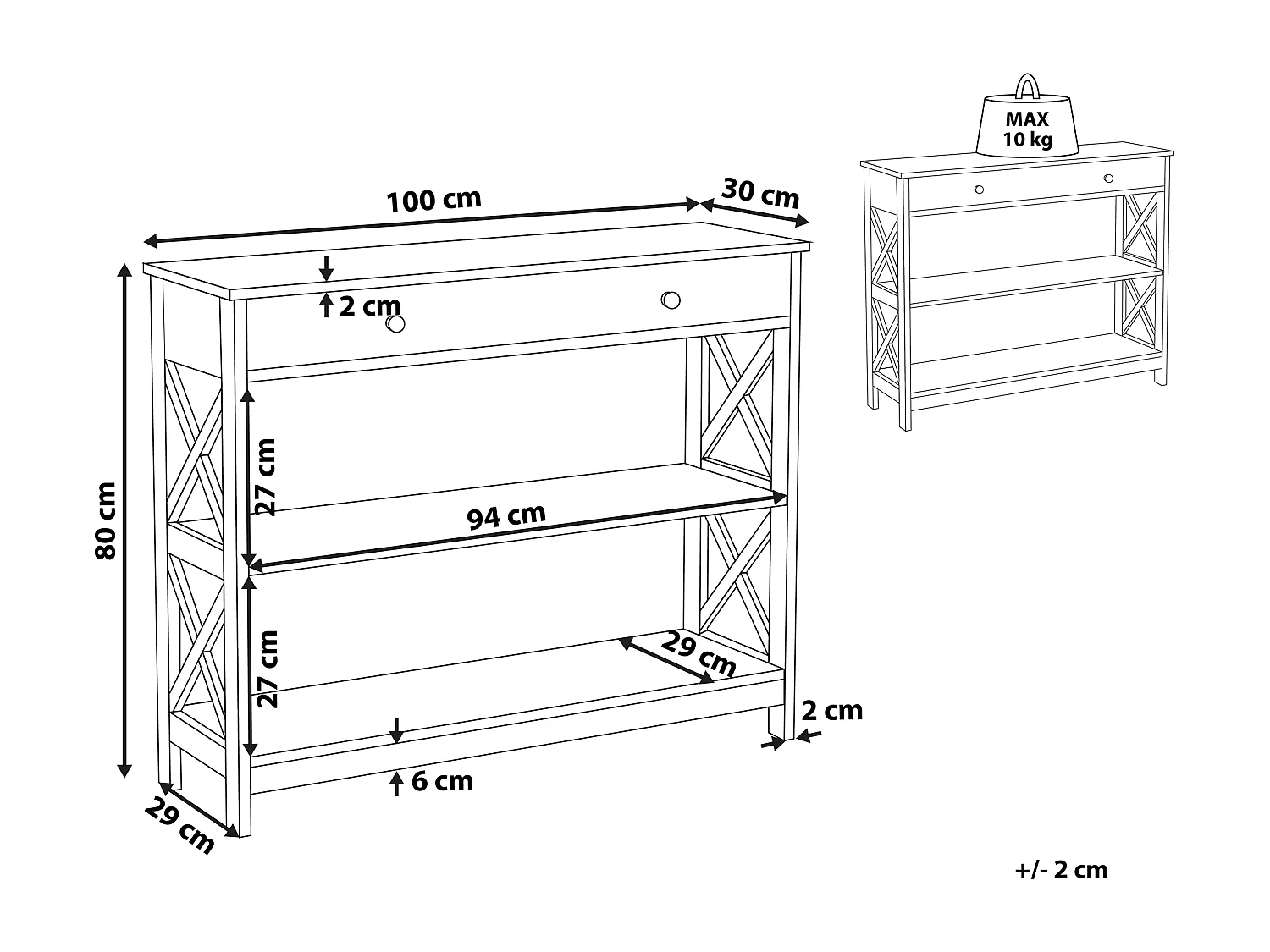 MAX
10 kg

100 cm
30 cm
2 cm
80 cm
27 cm
94 cm
27 cm
29 cm
2 cm
6 cm
29 cm

+/- 2 cm