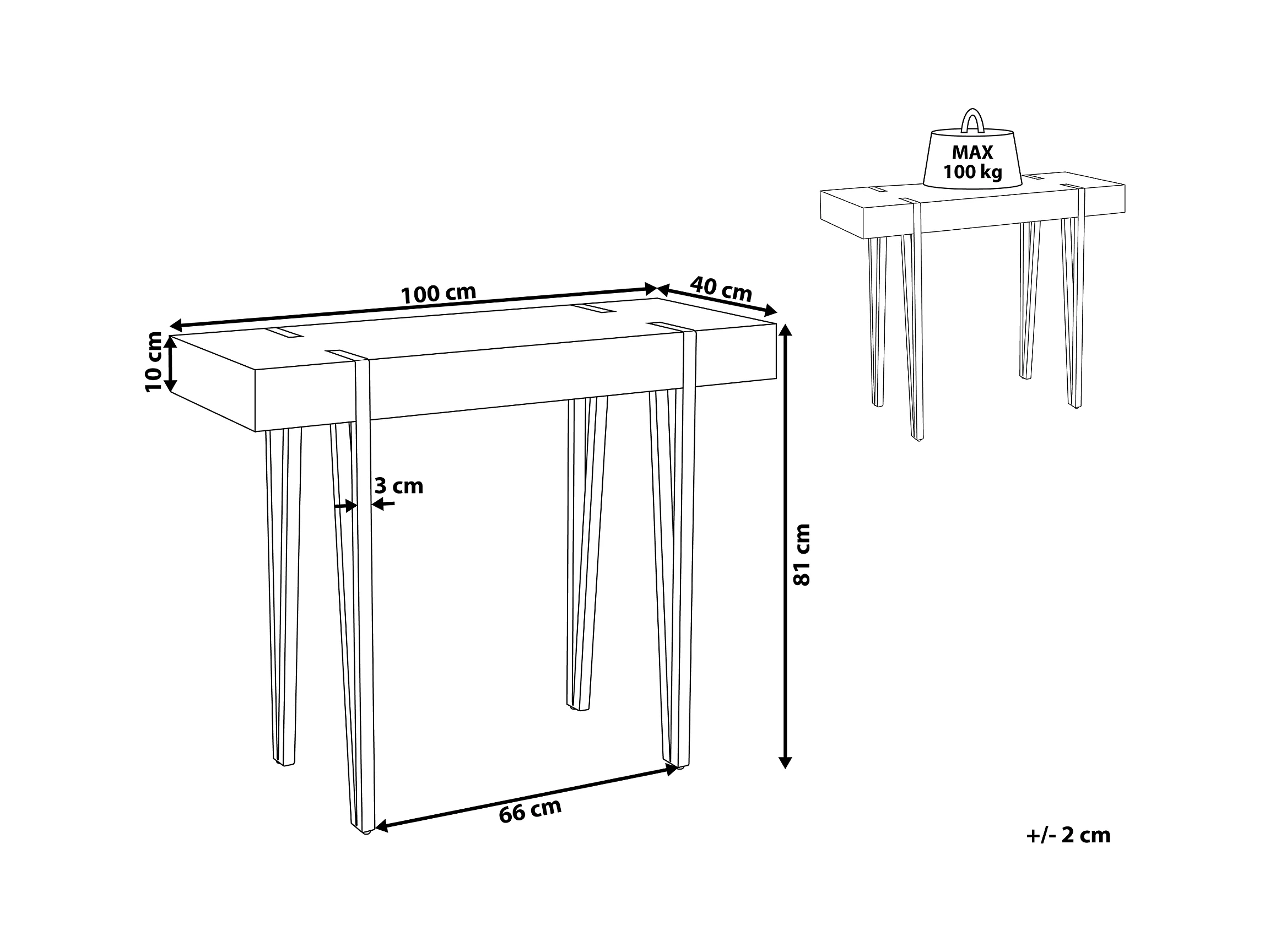 MAX
100 kg

100 cm

40 cm

10 cm

3 cm

81 cm

66 cm

+/- 2 cm