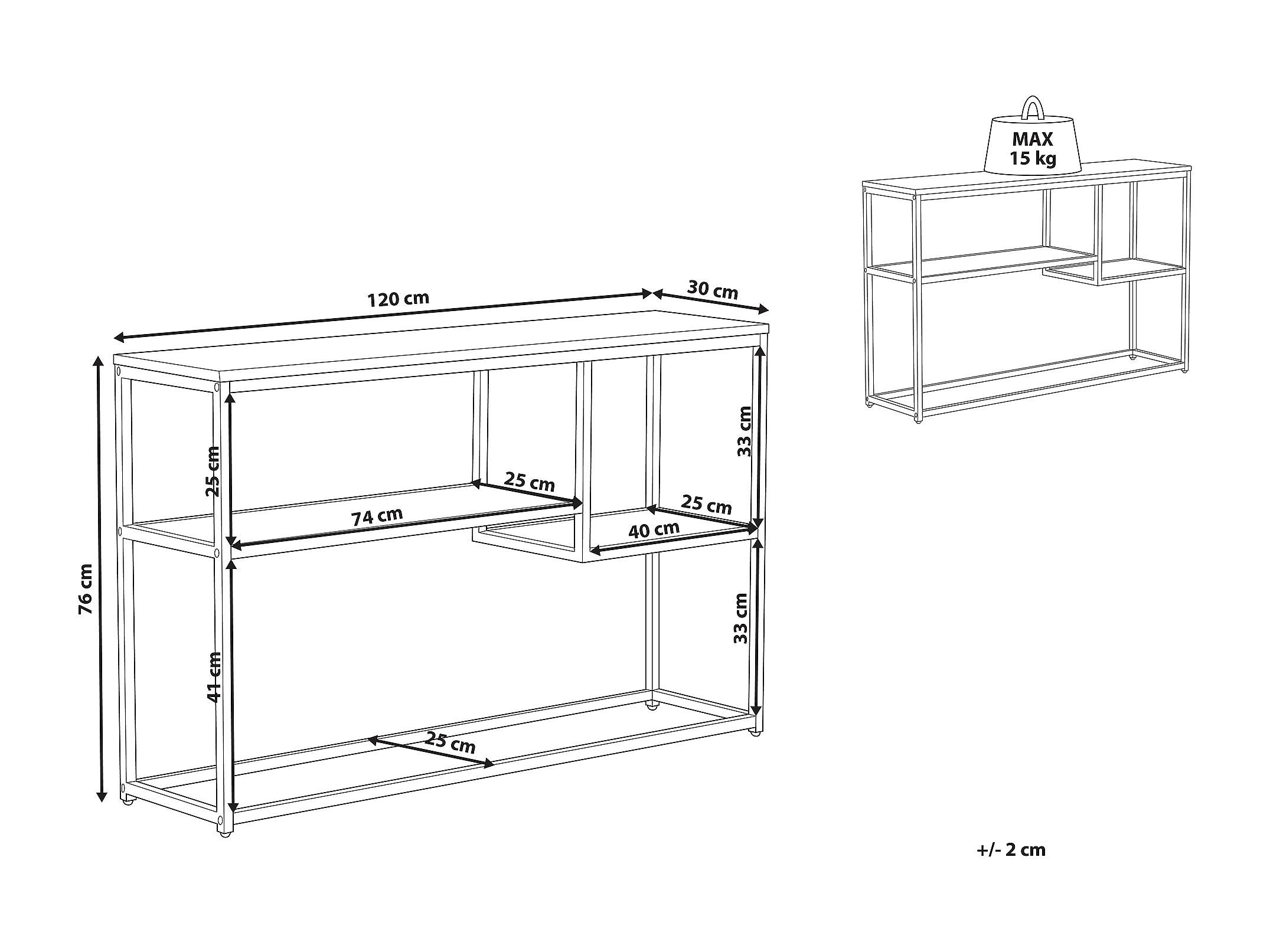 120 cm
30 cm
76 cm
25 cm
25 cm
74 cm
33 cm
25 cm
40 cm
41 cm
33 cm
25 cm
MAX
15 kg
+/- 2 cm