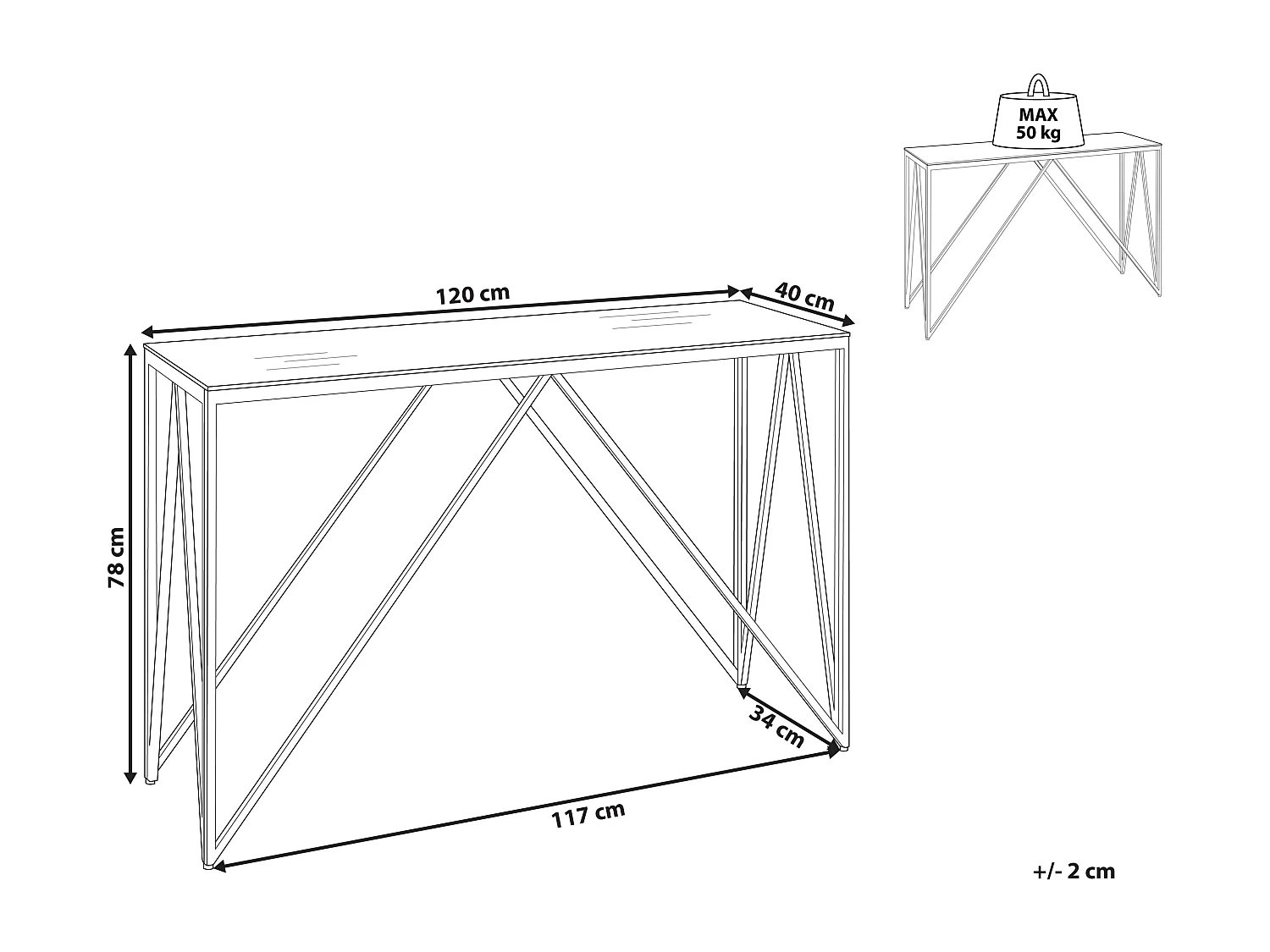 MAX
50 kg

120 cm

40 cm

78 cm

34 cm

117 cm

+/- 2 cm