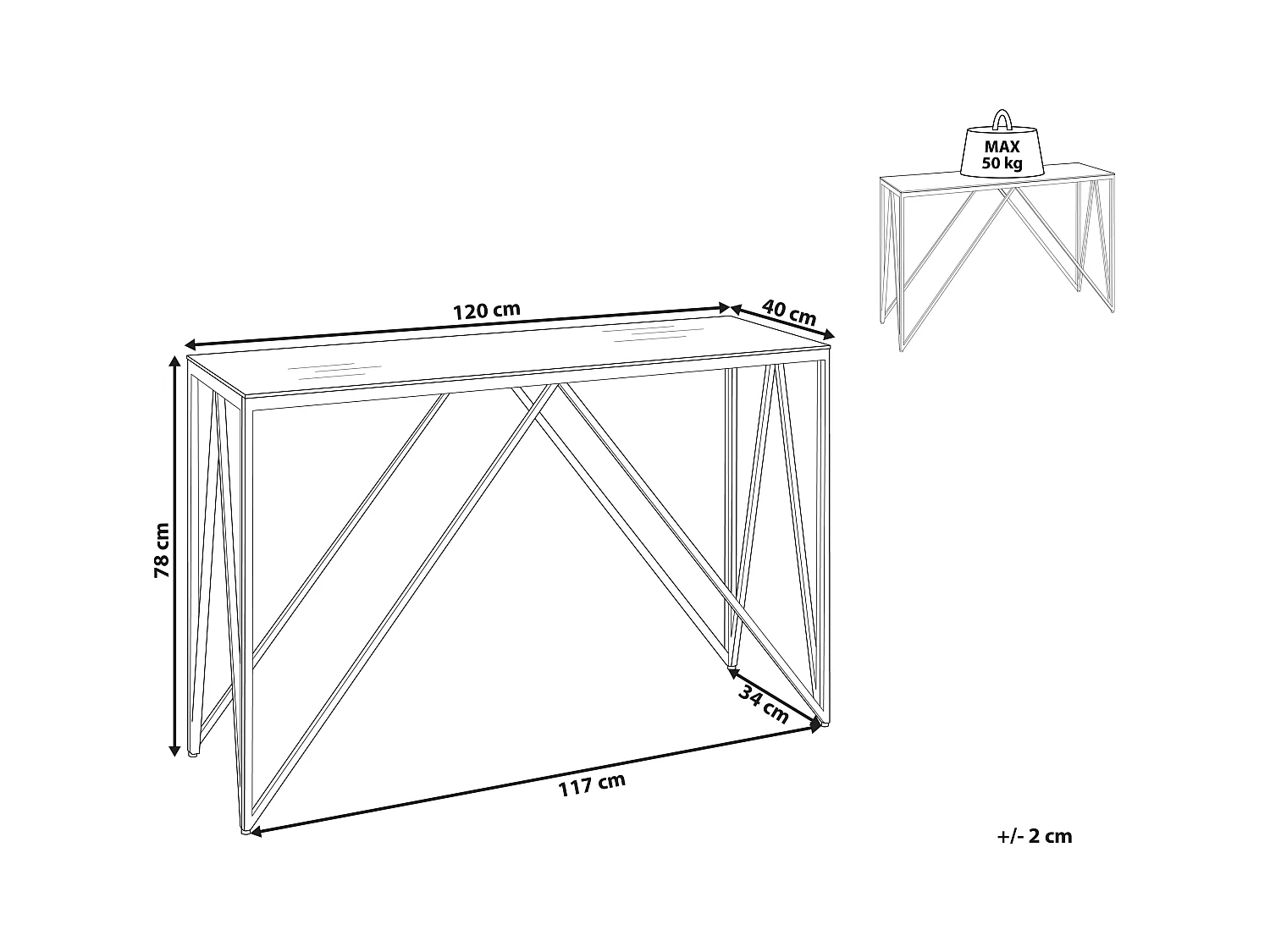 MAX
50 kg

120 cm

40 cm

78 cm

34 cm

117 cm

+/- 2 cm