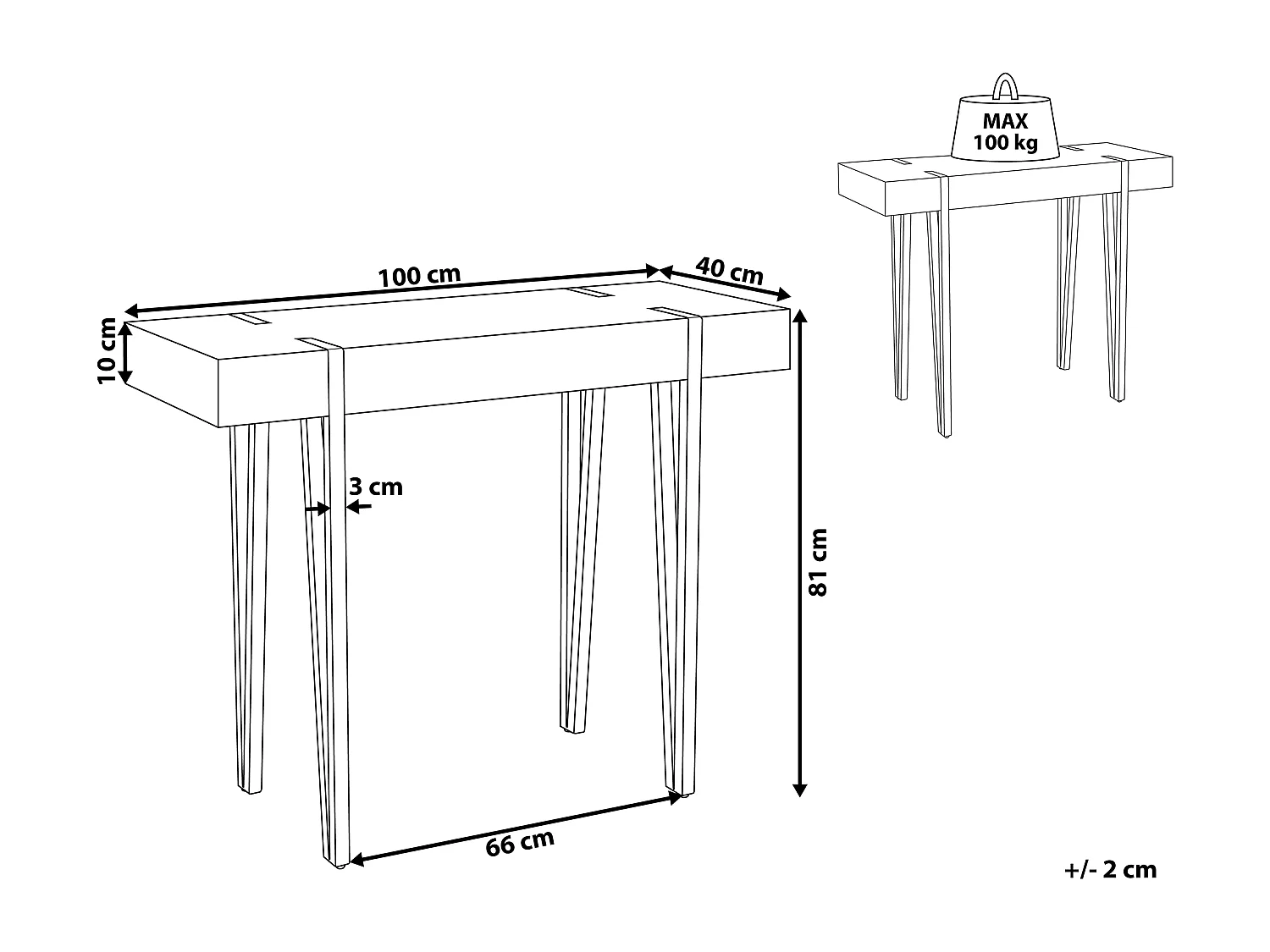 MAX
100 kg

100 cm
40 cm
10 cm
3 cm
81 cm
66 cm

+/- 2 cm