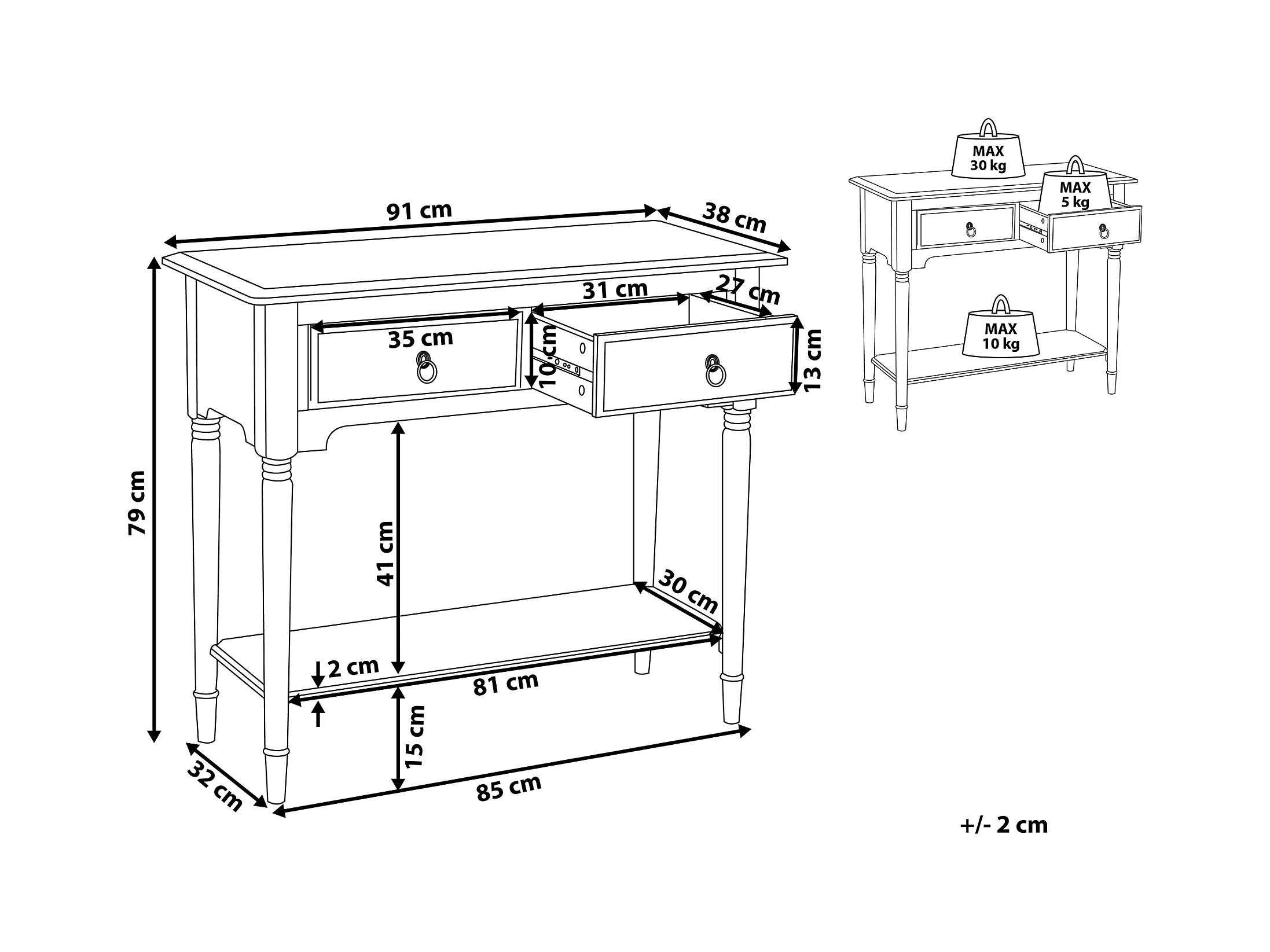 91 cm
38 cm
31 cm
27 cm
35 cm
10 cm
13 cm
79 cm
41 cm
30 cm
2 cm
81 cm
15 cm
32 cm
85 cm

MAX
30 kg
MAX
5 kg
MAX
10 kg

+/- 2 cm