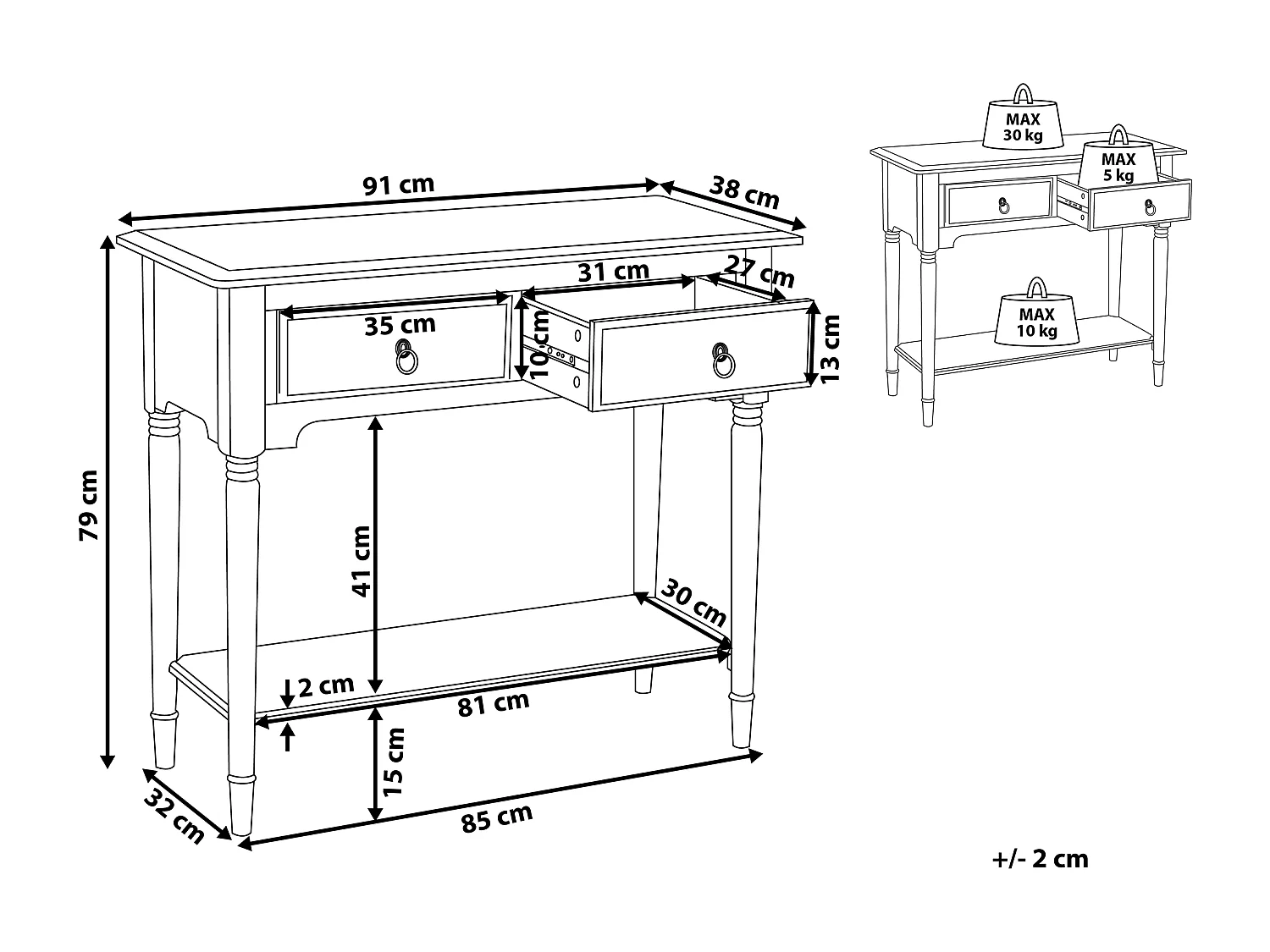 91 cm
38 cm
31 cm
27 cm
35 cm
10 cm
13 cm
79 cm
41 cm
30 cm
2 cm
81 cm
15 cm
32 cm
85 cm

MAX
30 kg
MAX
5 kg
MAX
10 kg

+/- 2 cm