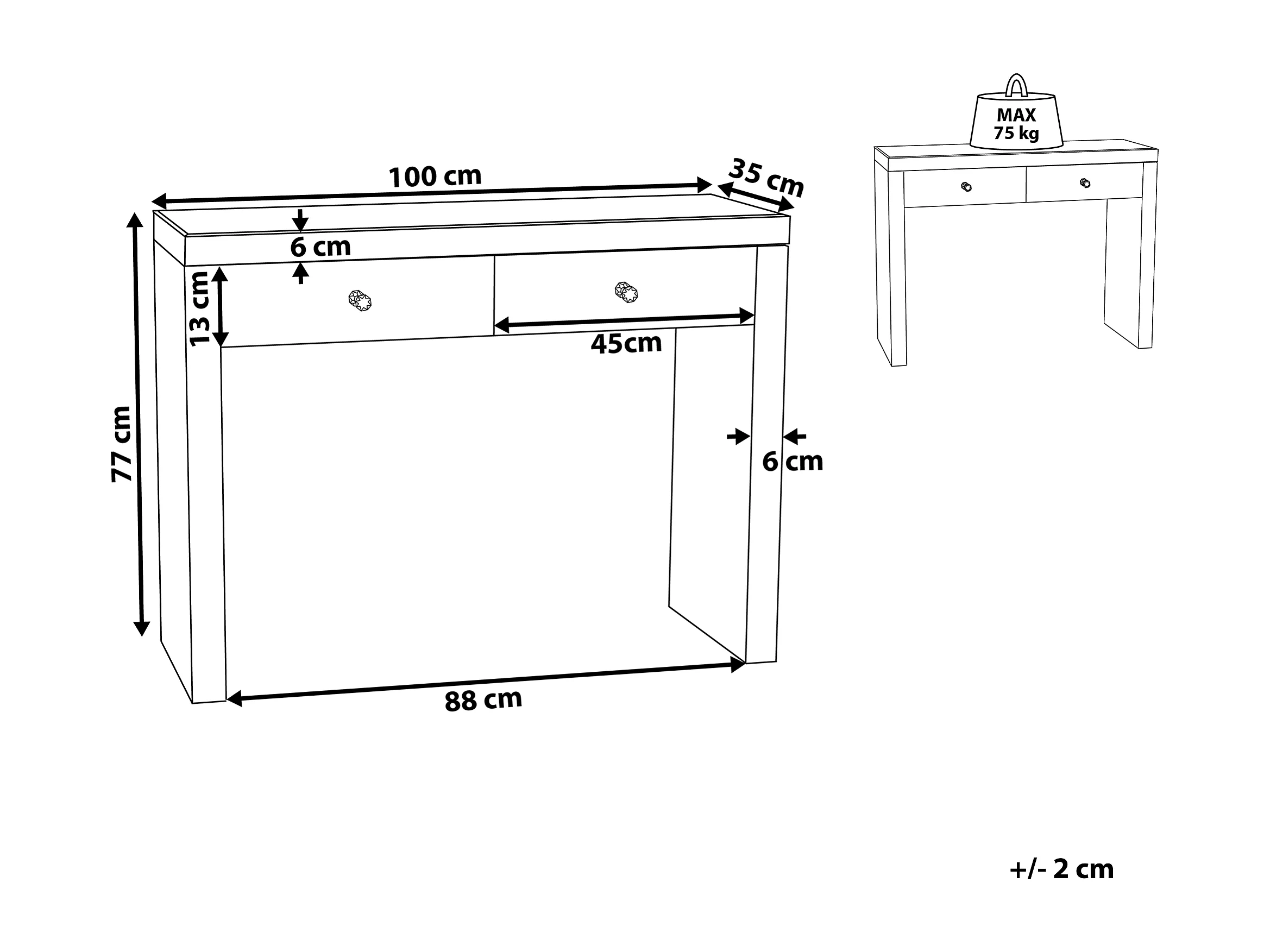 100 cm

35 cm

6 cm

13 cm

45cm

77 cm

6 cm

88 cm

MAX
75 kg

+/- 2 cm