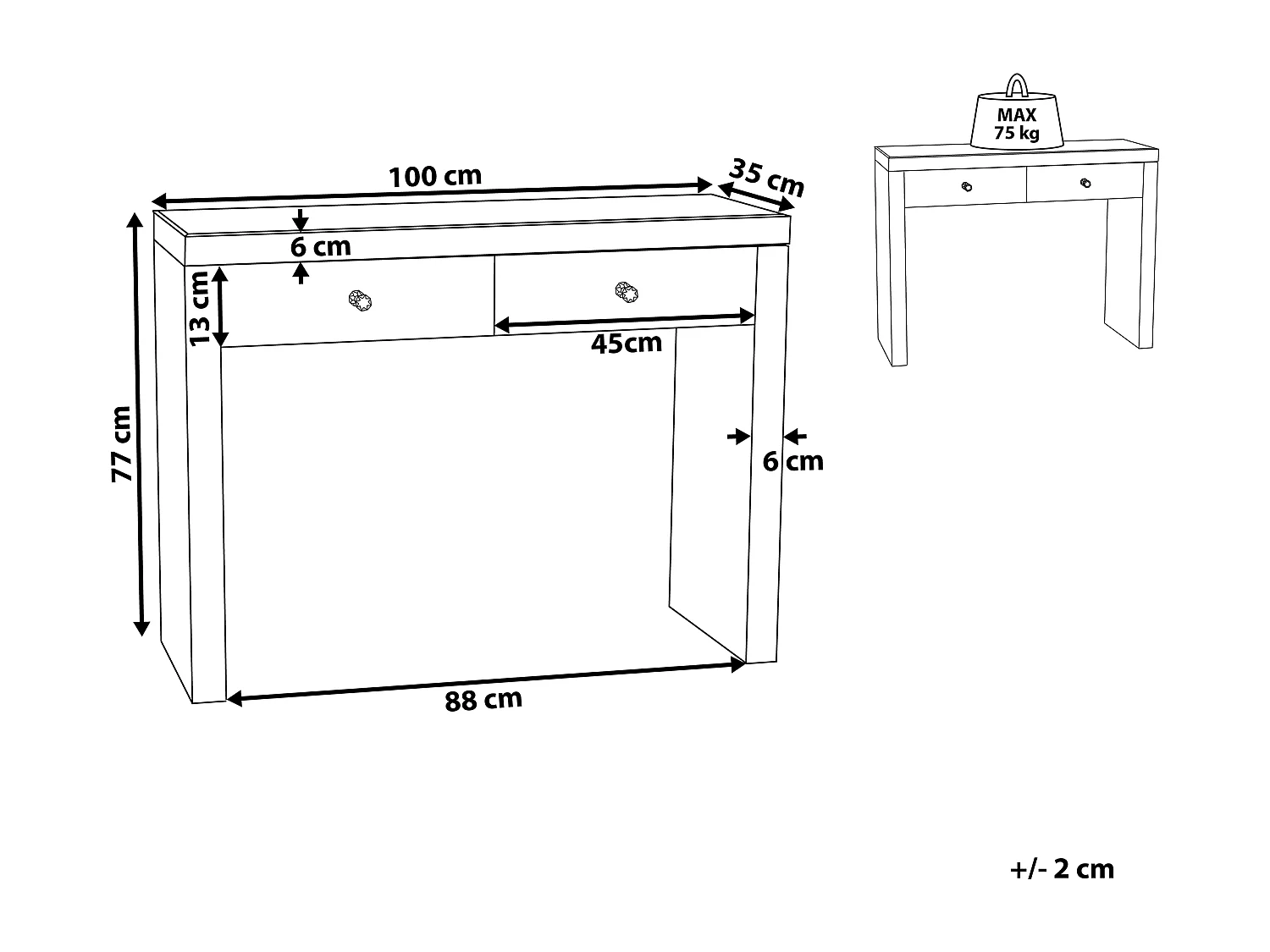 100 cm
35 cm
6 cm
13 cm
45cm
77 cm
6 cm
88 cm
MAX
75 kg
+/- 2 cm