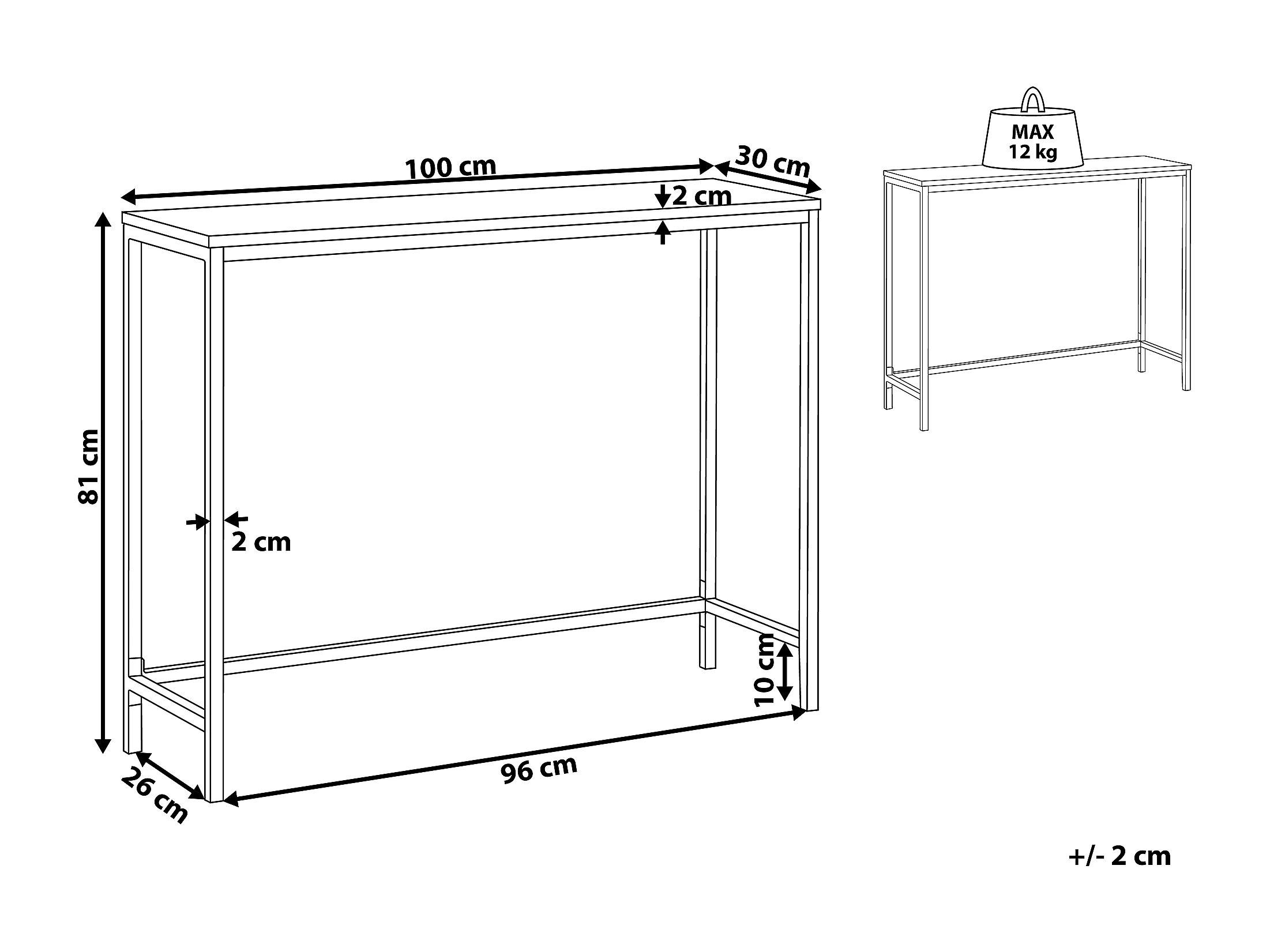 100 cm

30 cm

2 cm

81 cm

2 cm

10 cm

26 cm

96 cm

MAX
12 kg

+/- 2 cm