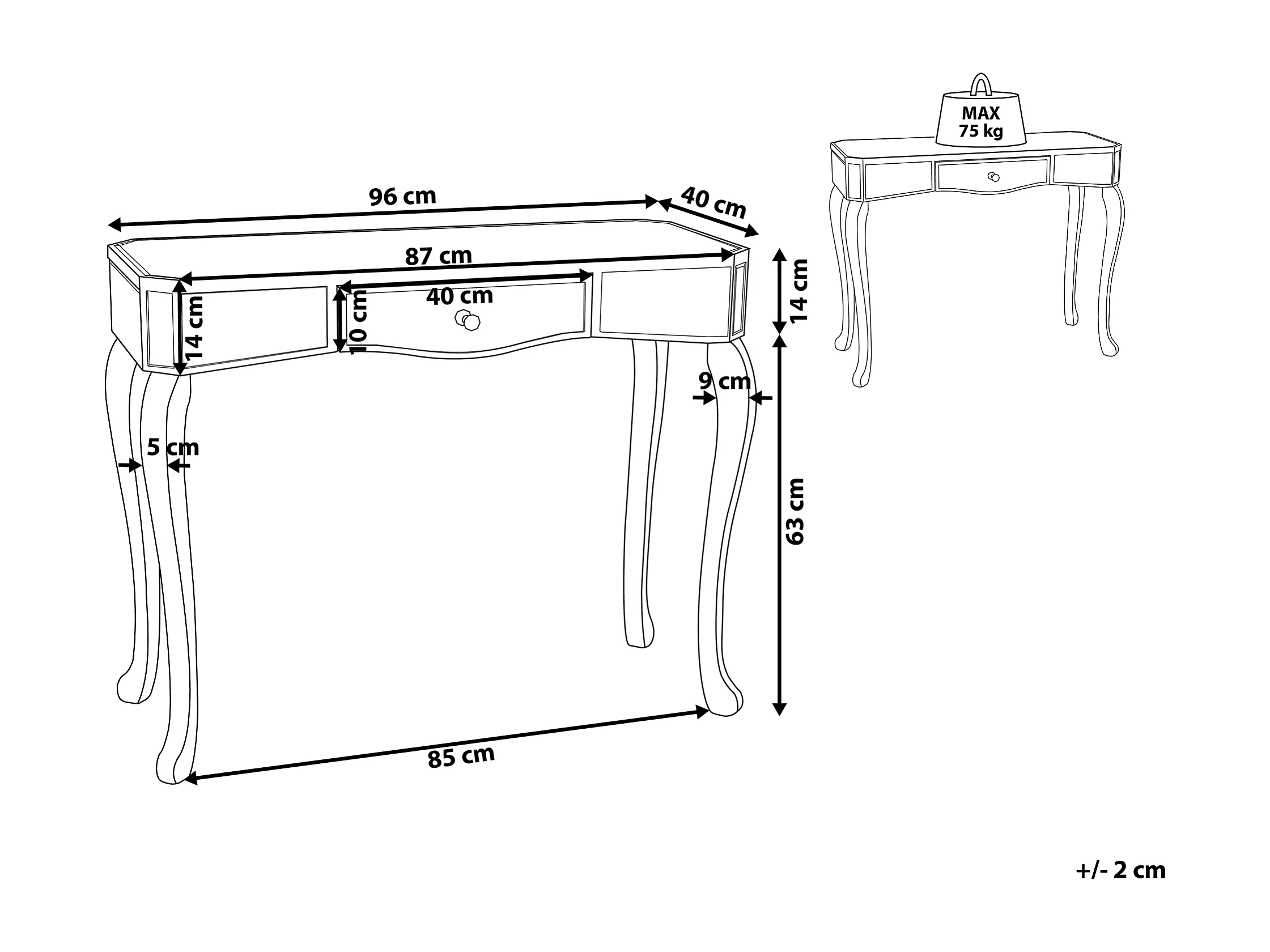 MAX
75 kg

96 cm
40 cm
87 cm
40 cm
14 cm
10 cm
14 cm
9 cm
5 cm
63 cm
85 cm

+/- 2 cm