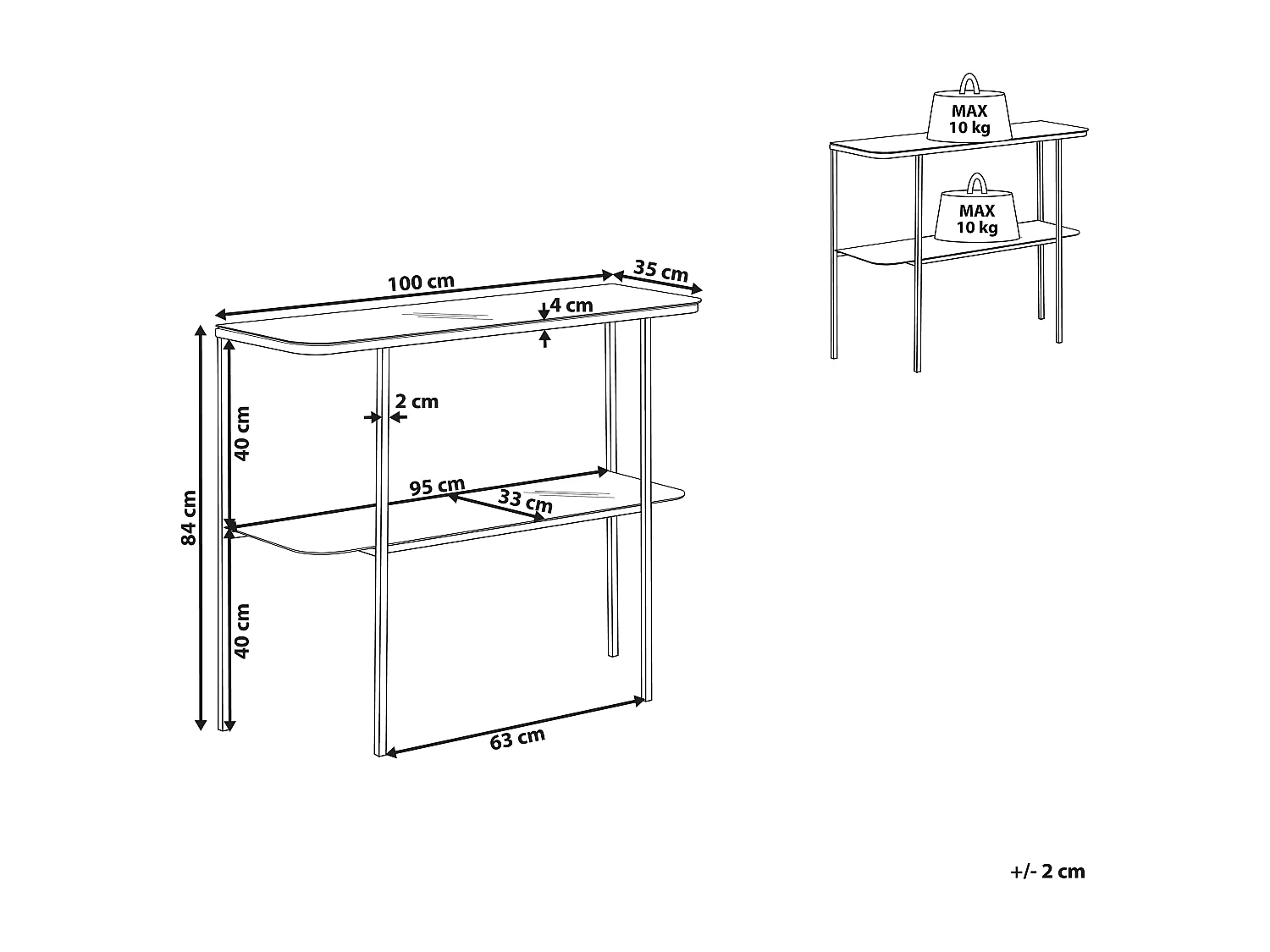 100 cm
35 cm
4 cm
2 cm
40 cm
84 cm
95 cm
33 cm
40 cm
63 cm

MAX
10 kg

MAX
10 kg

+/- 2 cm