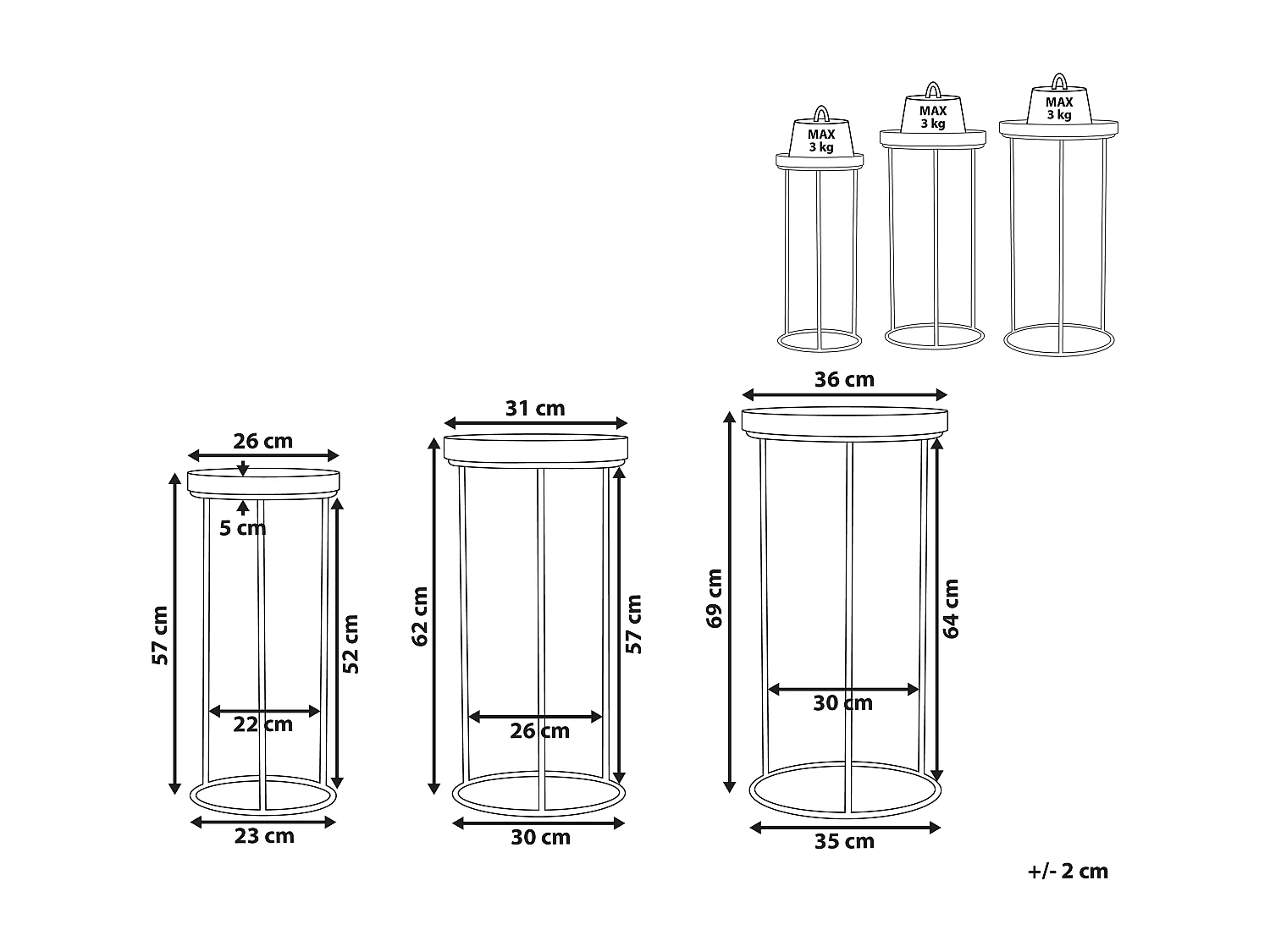 MAX
3 kg

MAX
3 kg

MAX
3 kg

26 cm
5 cm
57 cm
52 cm
22 cm
23 cm

31 cm
62 cm
57 cm
26 cm
30 cm

36 cm
69 cm
64 cm
30 cm
35 cm

+/- 2 cm