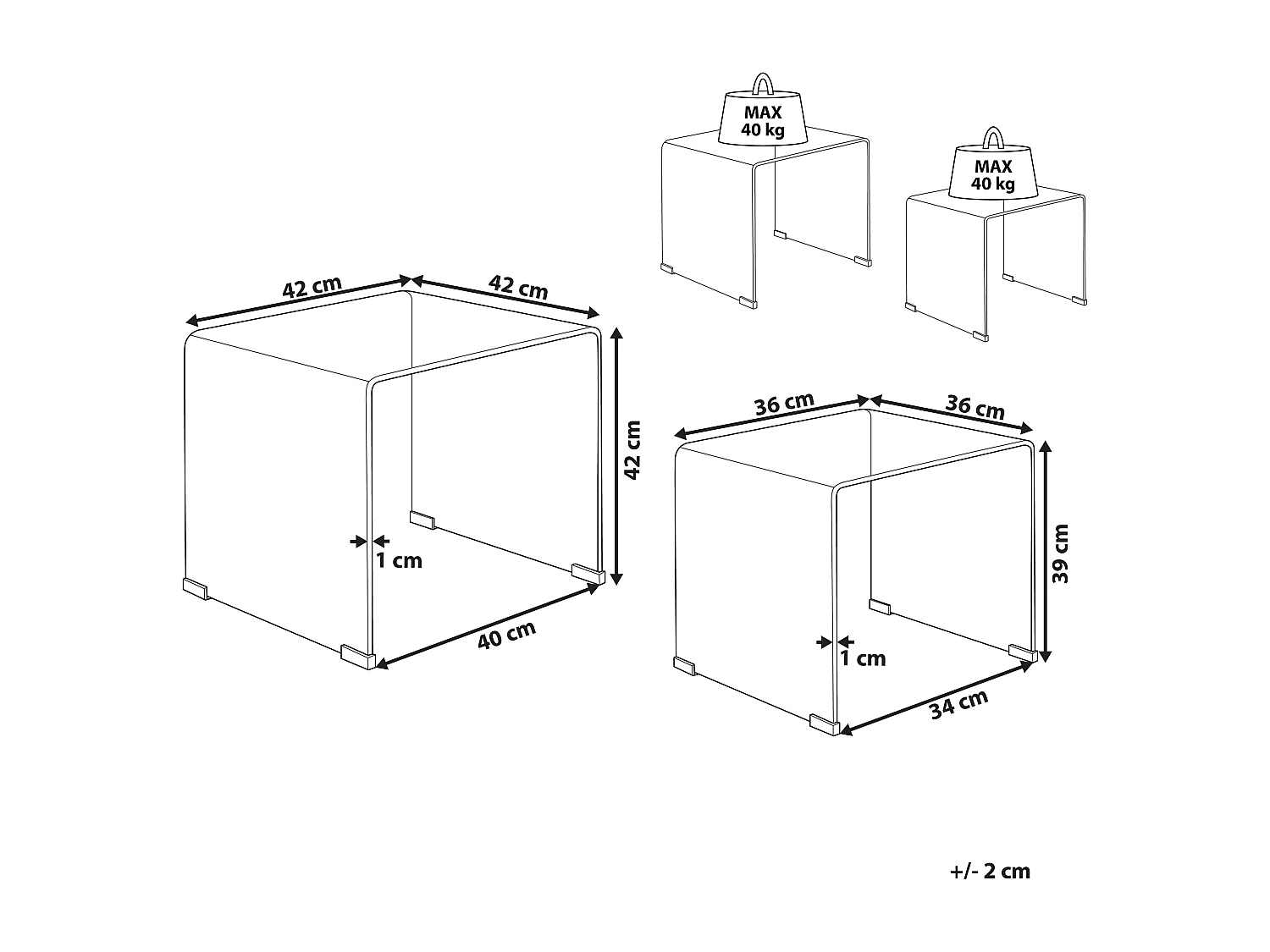 MAX
40 kg

MAX
40 kg

42 cm
42 cm
42 cm
1 cm
40 cm

36 cm
36 cm
39 cm
1 cm
34 cm

+/- 2 cm