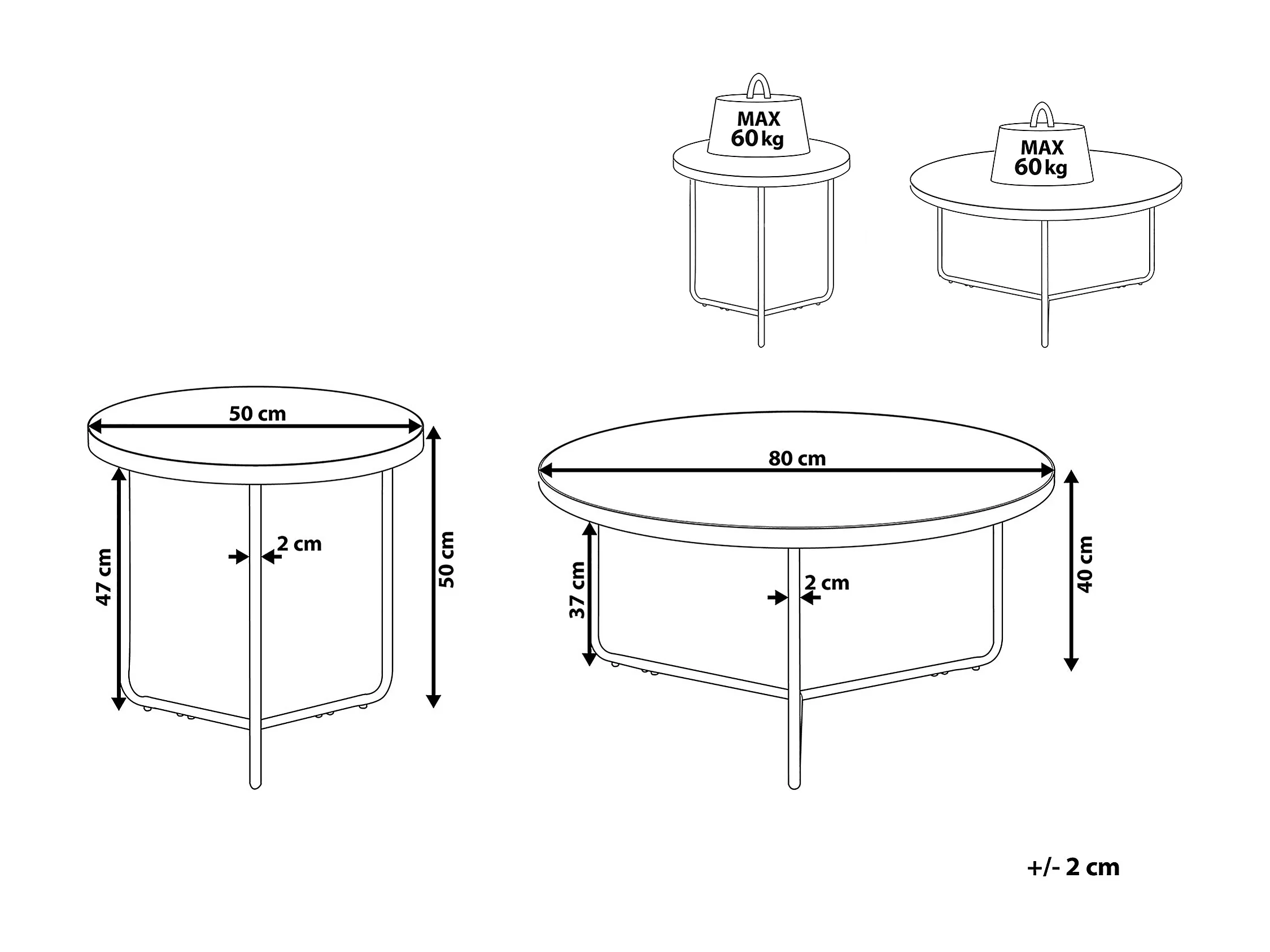 MAX
60 kg

MAX
60 kg

50 cm

47 cm

2 cm

50 cm

80 cm

37 cm

2 cm

40 cm

+/- 2 cm