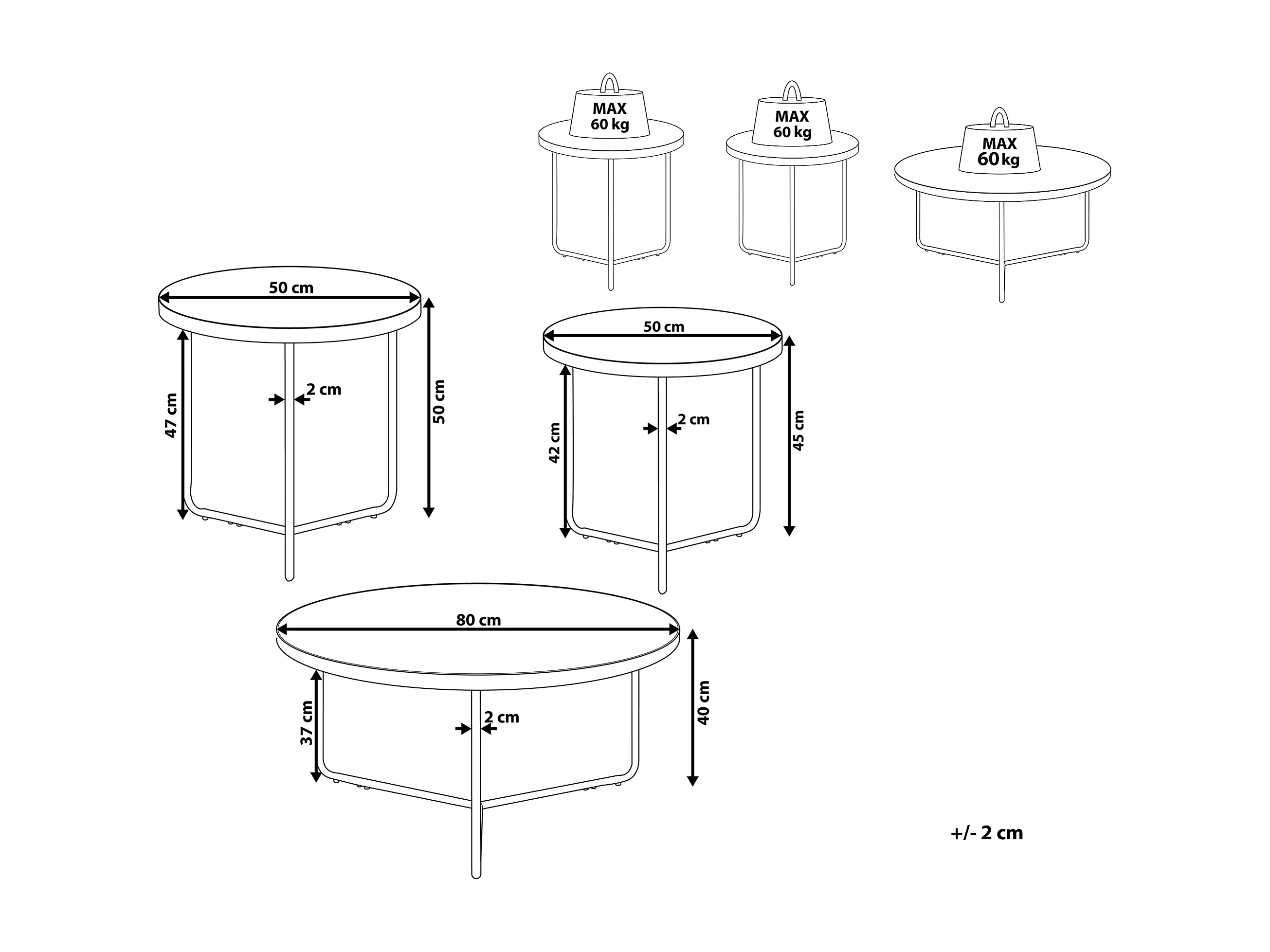 MAX
60 kg

MAX
60 kg

MAX
60 kg

50 cm
47 cm
2 cm
50 cm

50 cm
42 cm
2 cm
45 cm

80 cm
37 cm
2 cm
40 cm

+/- 2 cm