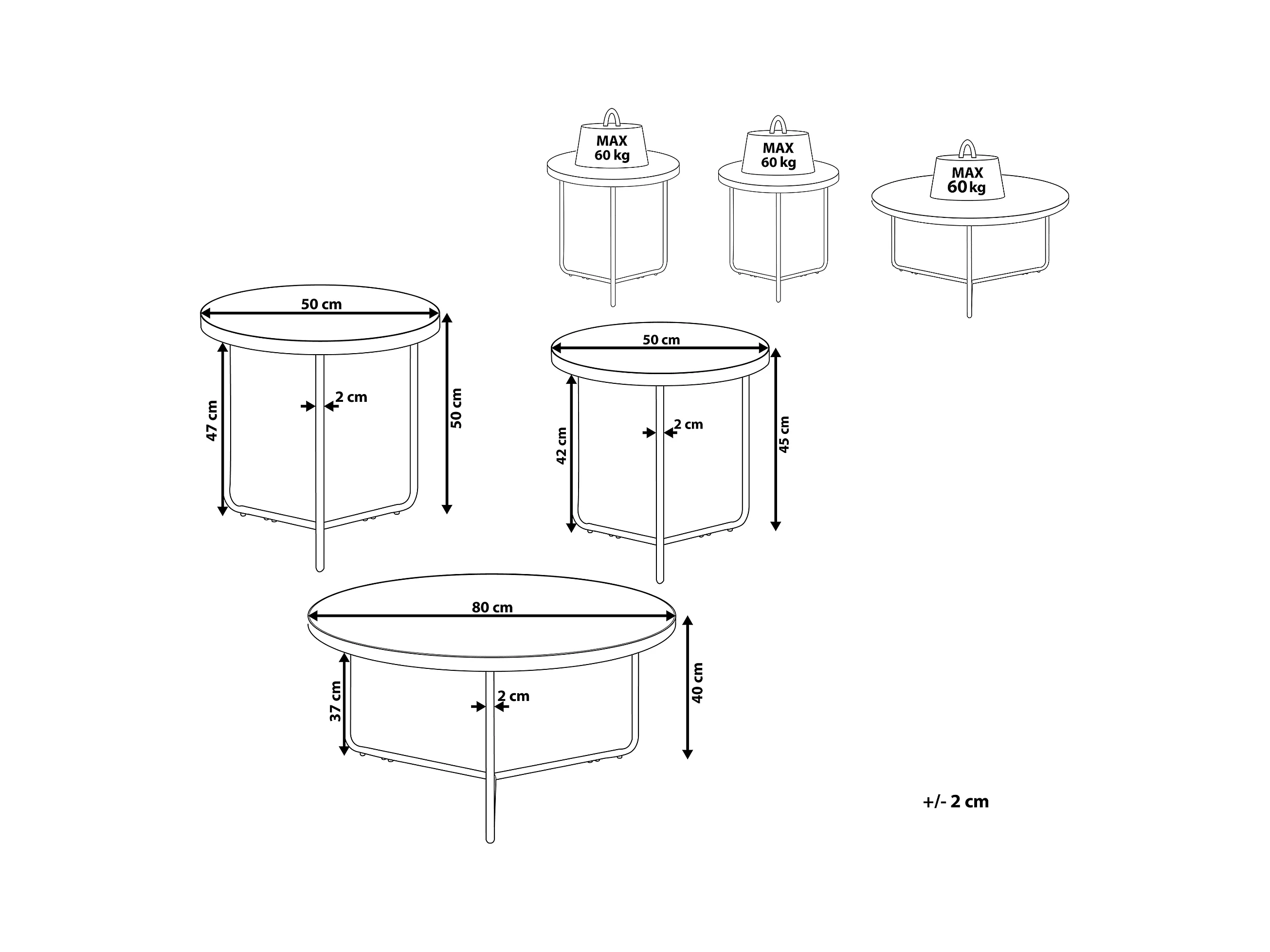 MAX
60 kg

MAX
60 kg

MAX
60 kg

50 cm
47 cm
2 cm
50 cm

50 cm
42 cm
2 cm
45 cm

80 cm
37 cm
2 cm
40 cm

+/- 2 cm