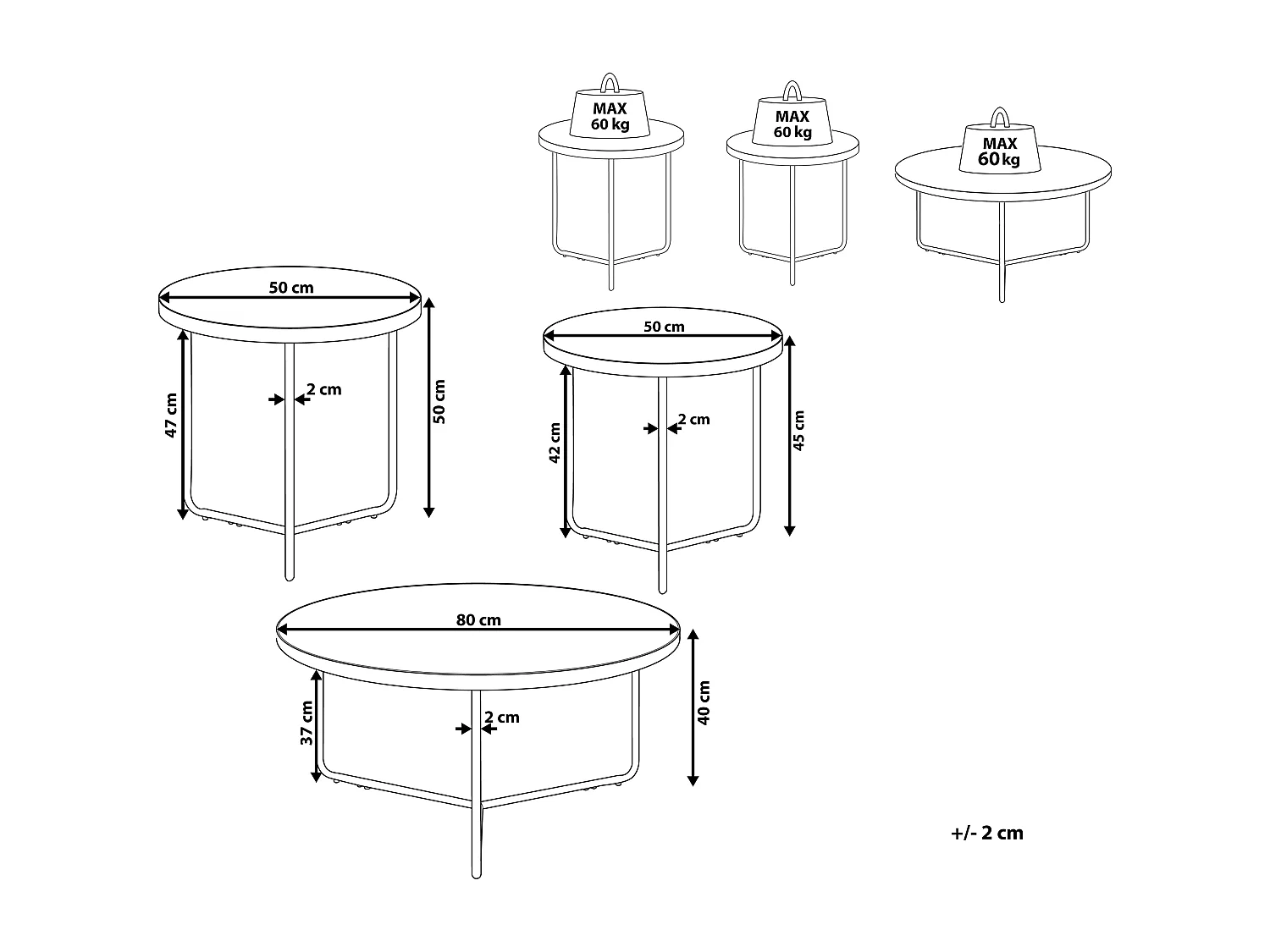 MAX 60 kg

MAX 60 kg

MAX 60 kg

50 cm

47 cm

2 cm

50 cm

50 cm

42 cm

2 cm

45 cm

80 cm

37 cm

2 cm

40 cm

+/- 2 cm