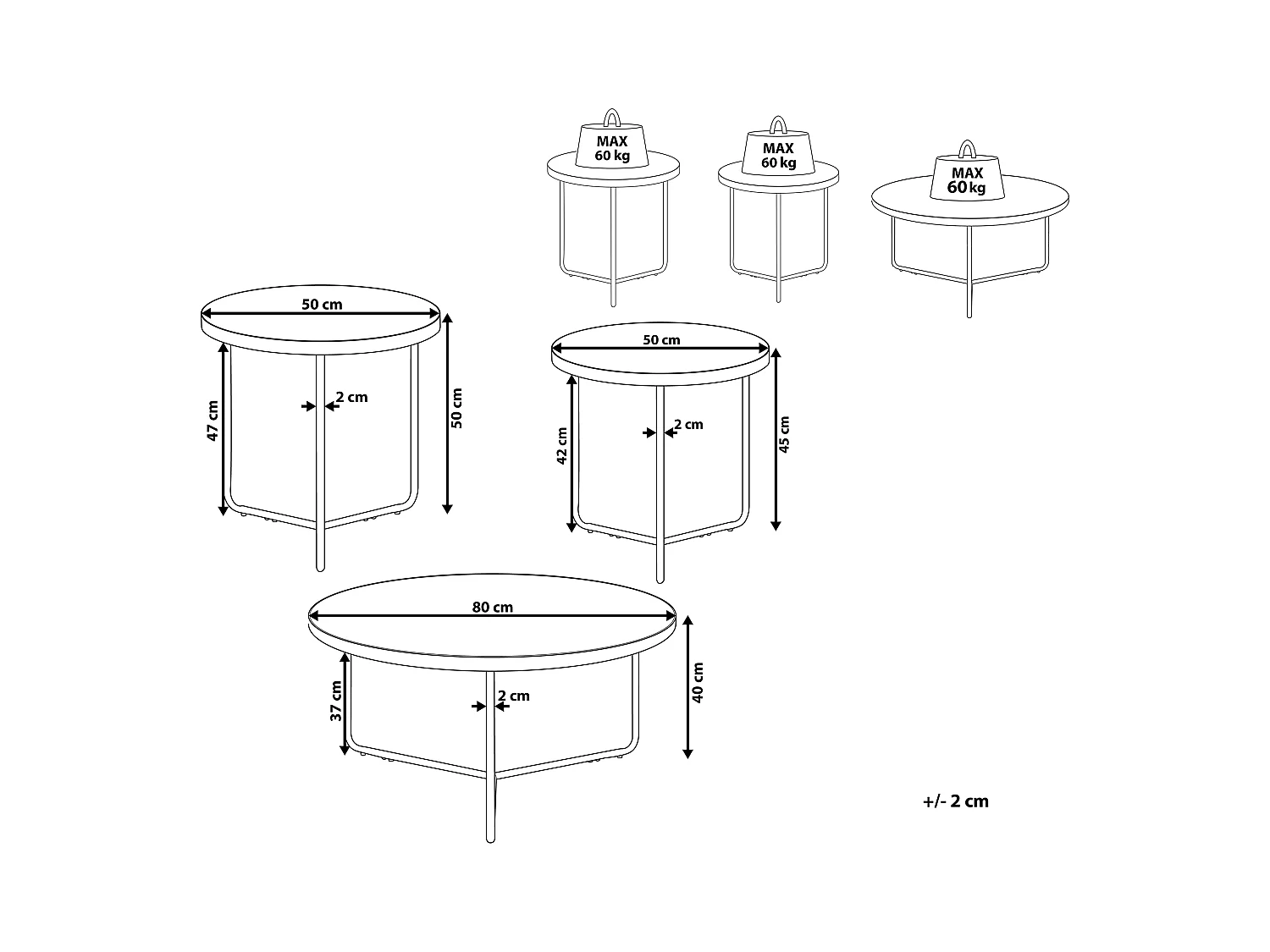 MAX
60 kg

MAX
60 kg

MAX
60 kg

50 cm
47 cm
2 cm
50 cm

50 cm
42 cm
2 cm
45 cm

80 cm
37 cm
2 cm
40 cm

+/- 2 cm