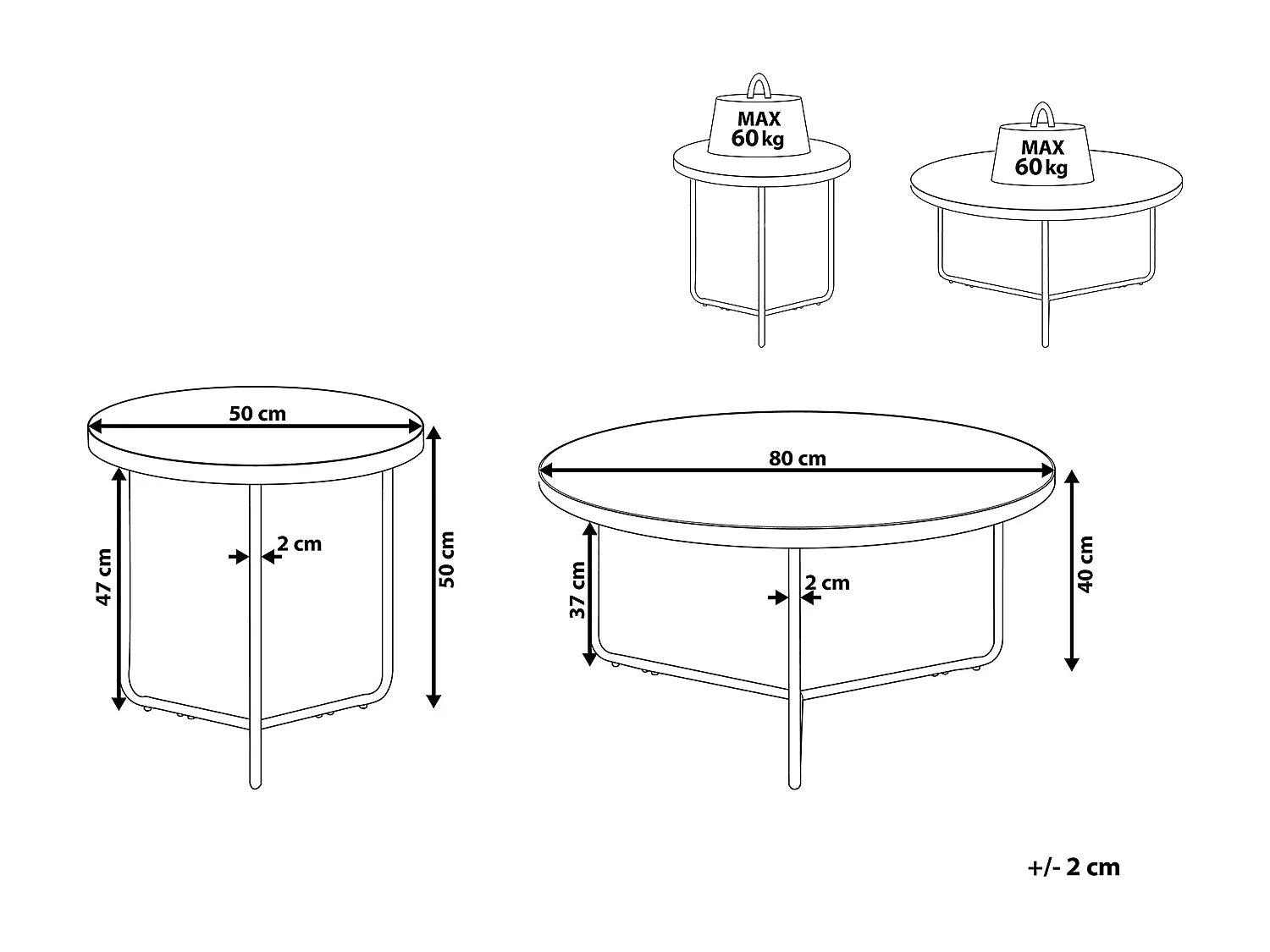 MAX
60 kg

MAX
60 kg

50 cm

47 cm

2 cm

50 cm

80 cm

37 cm

2 cm

40 cm

+/- 2 cm