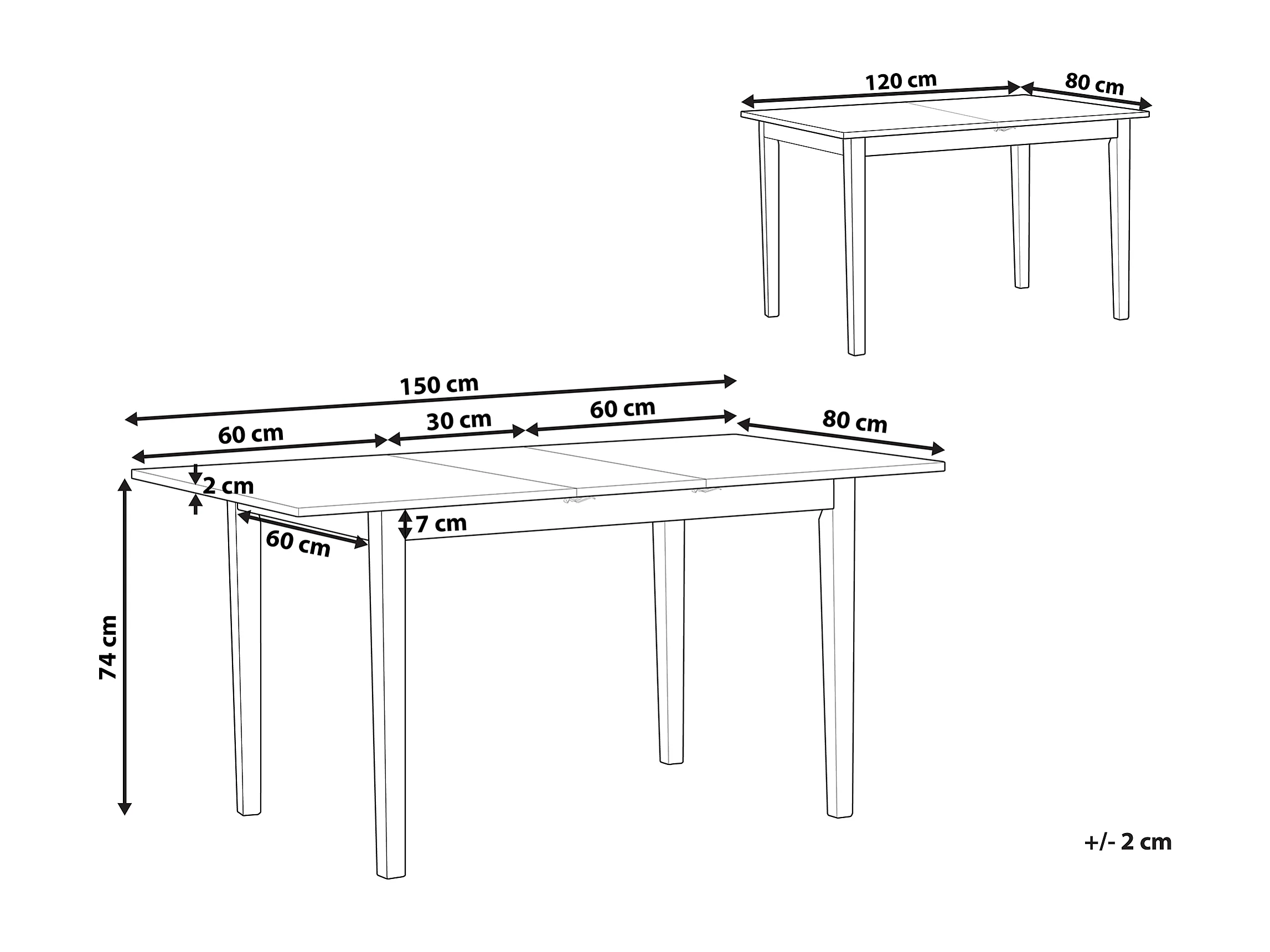 120 cm
80 cm
150 cm
60 cm
30 cm
60 cm
80 cm
2 cm
7 cm
60 cm
74 cm
+/- 2 cm