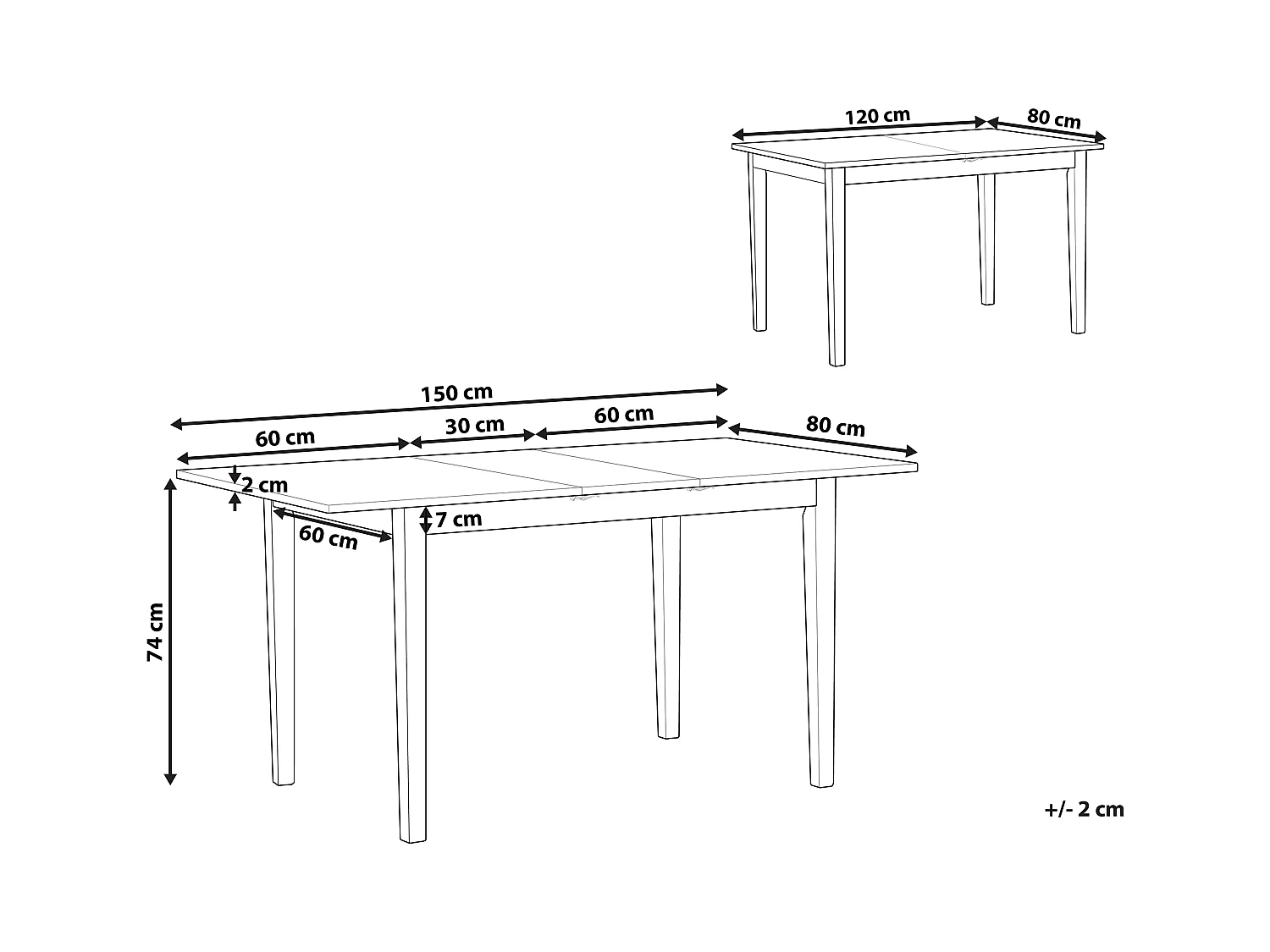 120 cm
80 cm

150 cm
60 cm
30 cm
60 cm
80 cm
2 cm
7 cm
60 cm
74 cm

+/- 2 cm