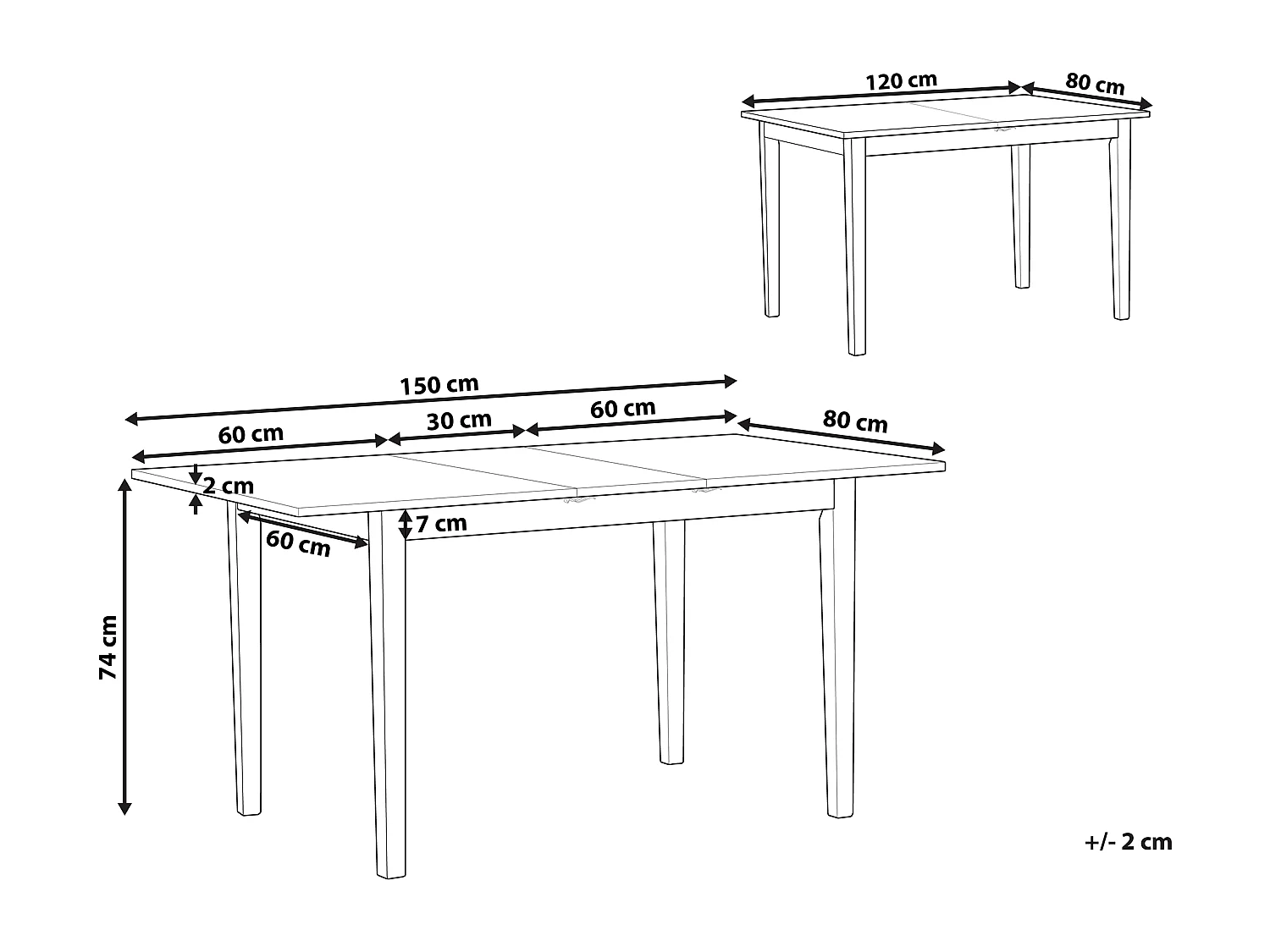 120 cm
80 cm
150 cm
60 cm
30 cm
60 cm
80 cm
2 cm
7 cm
60 cm
74 cm
+/- 2 cm