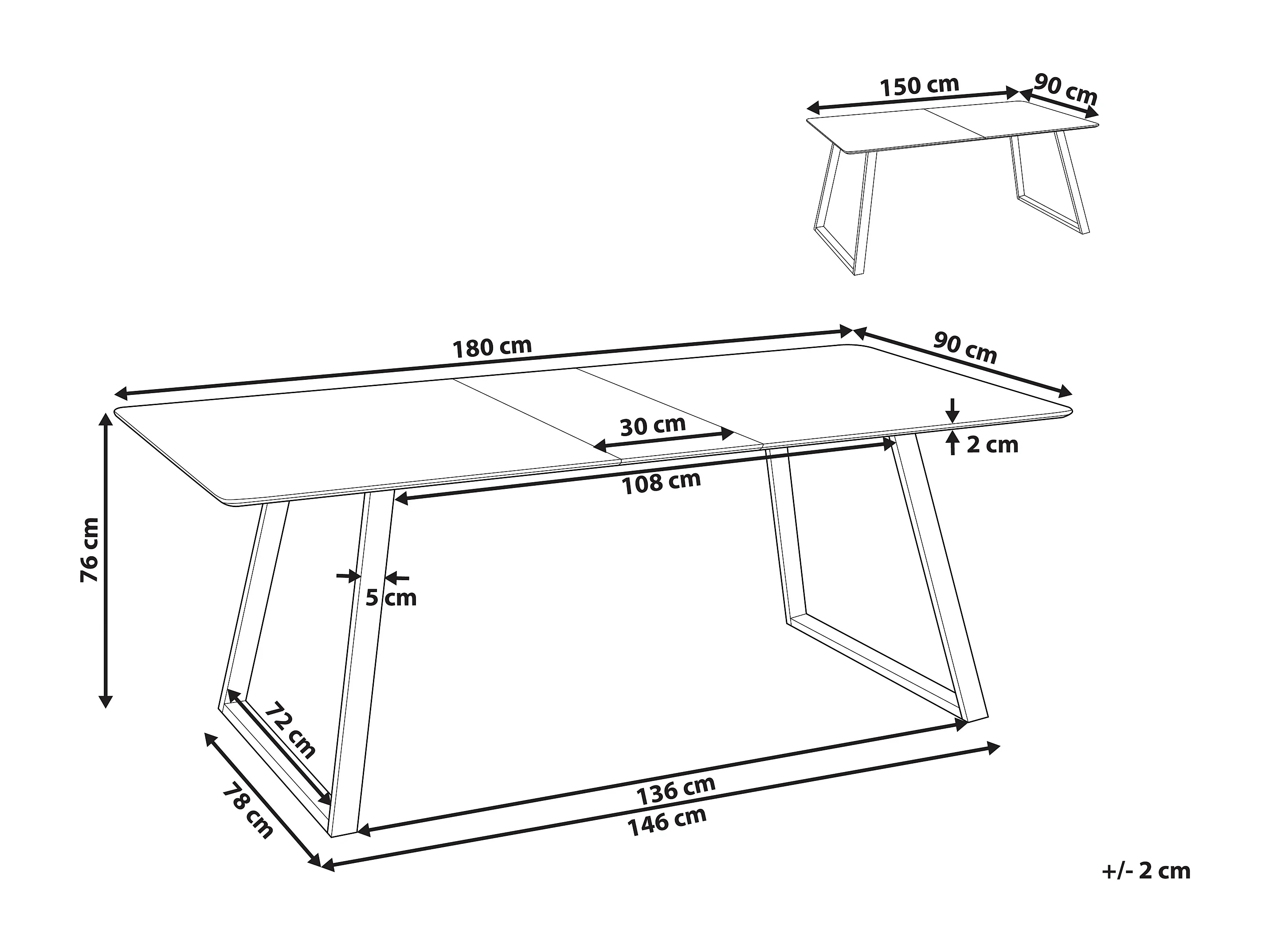 150 cm
90 cm

180 cm
90 cm
30 cm
2 cm
108 cm
76 cm
5 cm
72 cm
78 cm
136 cm
146 cm

+/- 2 cm