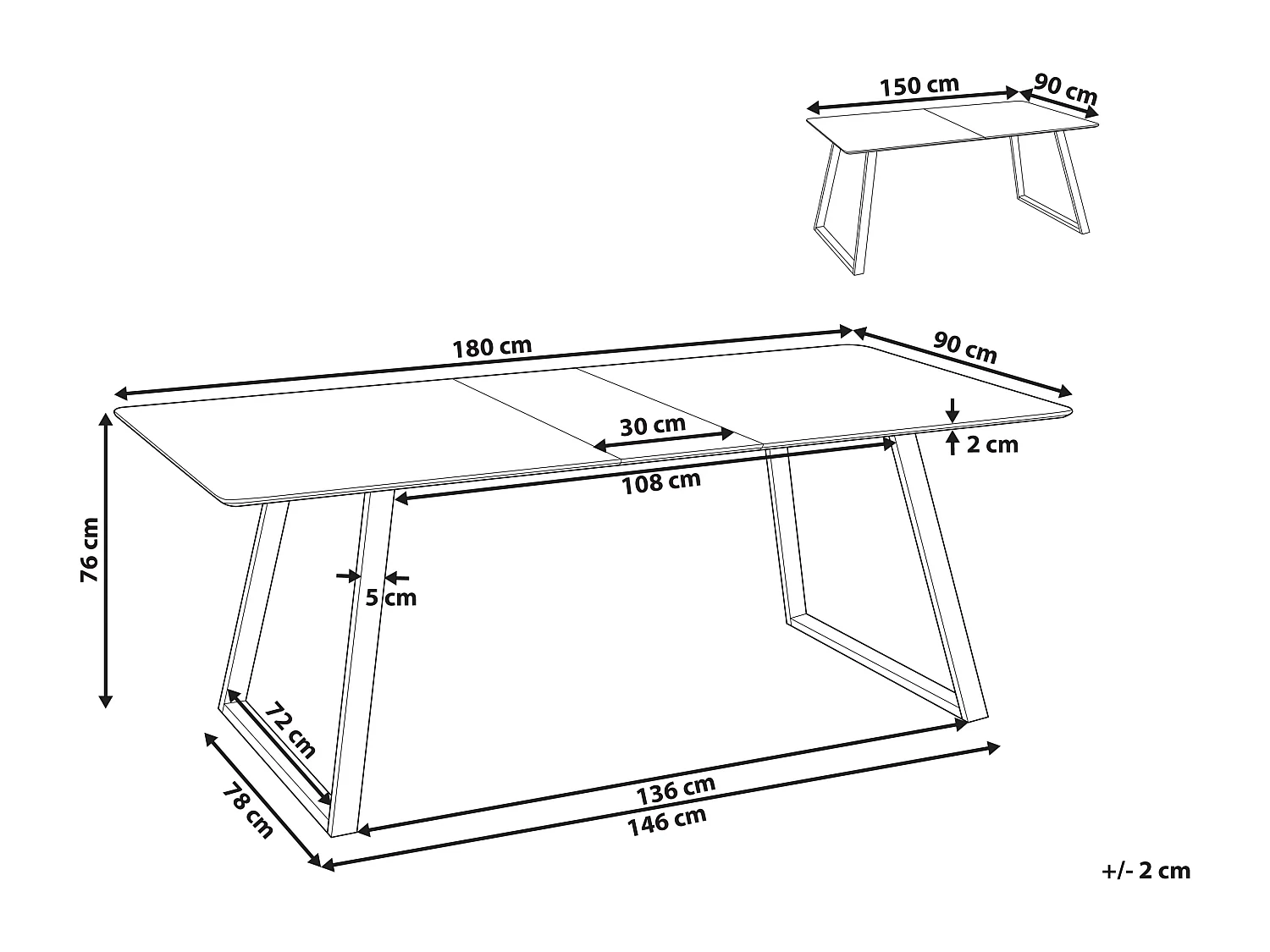 150 cm
90 cm

180 cm
90 cm
30 cm
2 cm
108 cm
76 cm
5 cm
72 cm
78 cm
136 cm
146 cm

+/- 2 cm