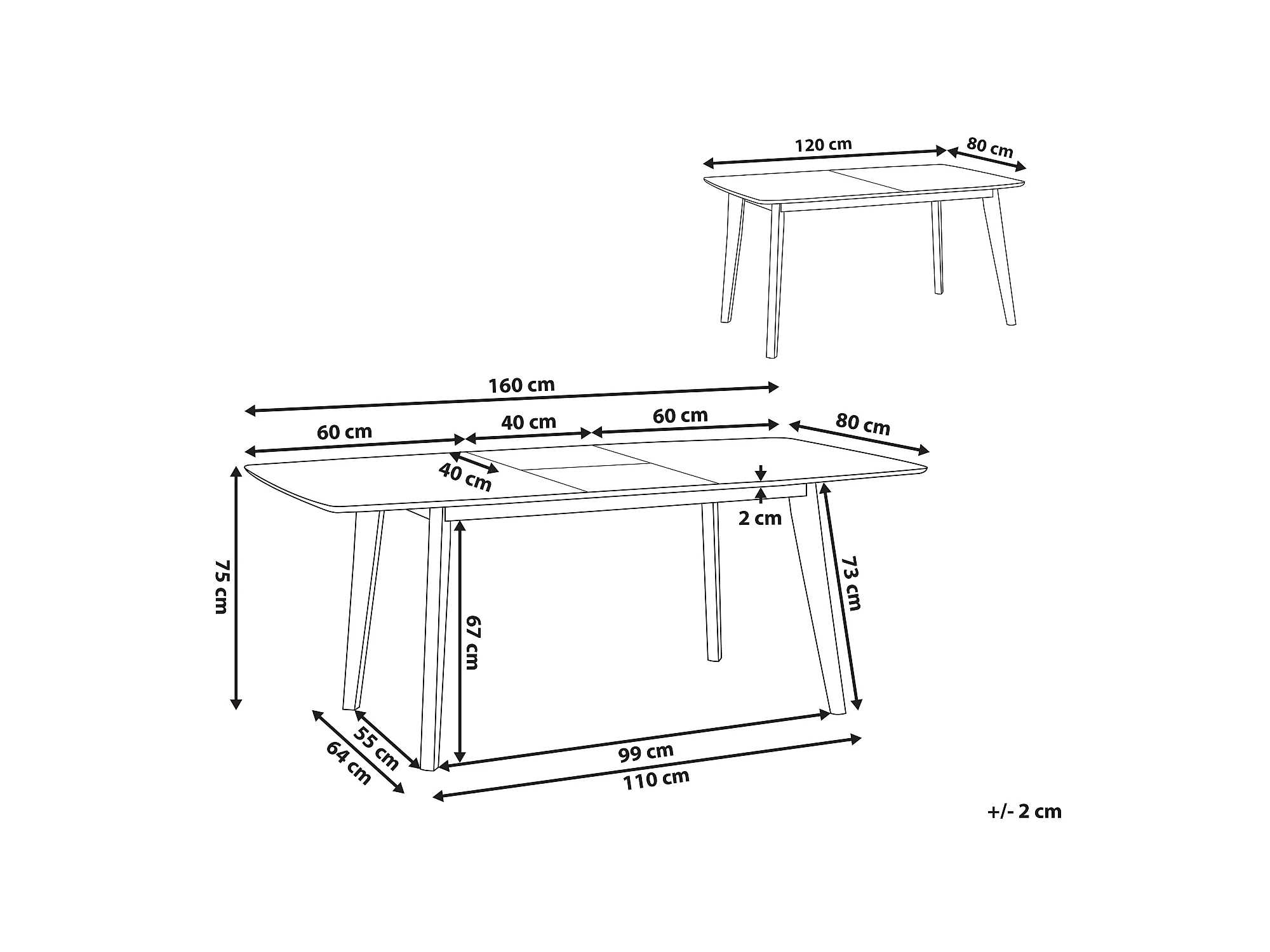 120 cm
80 cm

160 cm
60 cm
40 cm
60 cm
80 cm
40 cm
2 cm
75 cm
67 cm
73 cm
55 cm
64 cm
99 cm
110 cm

+/- 2 cm