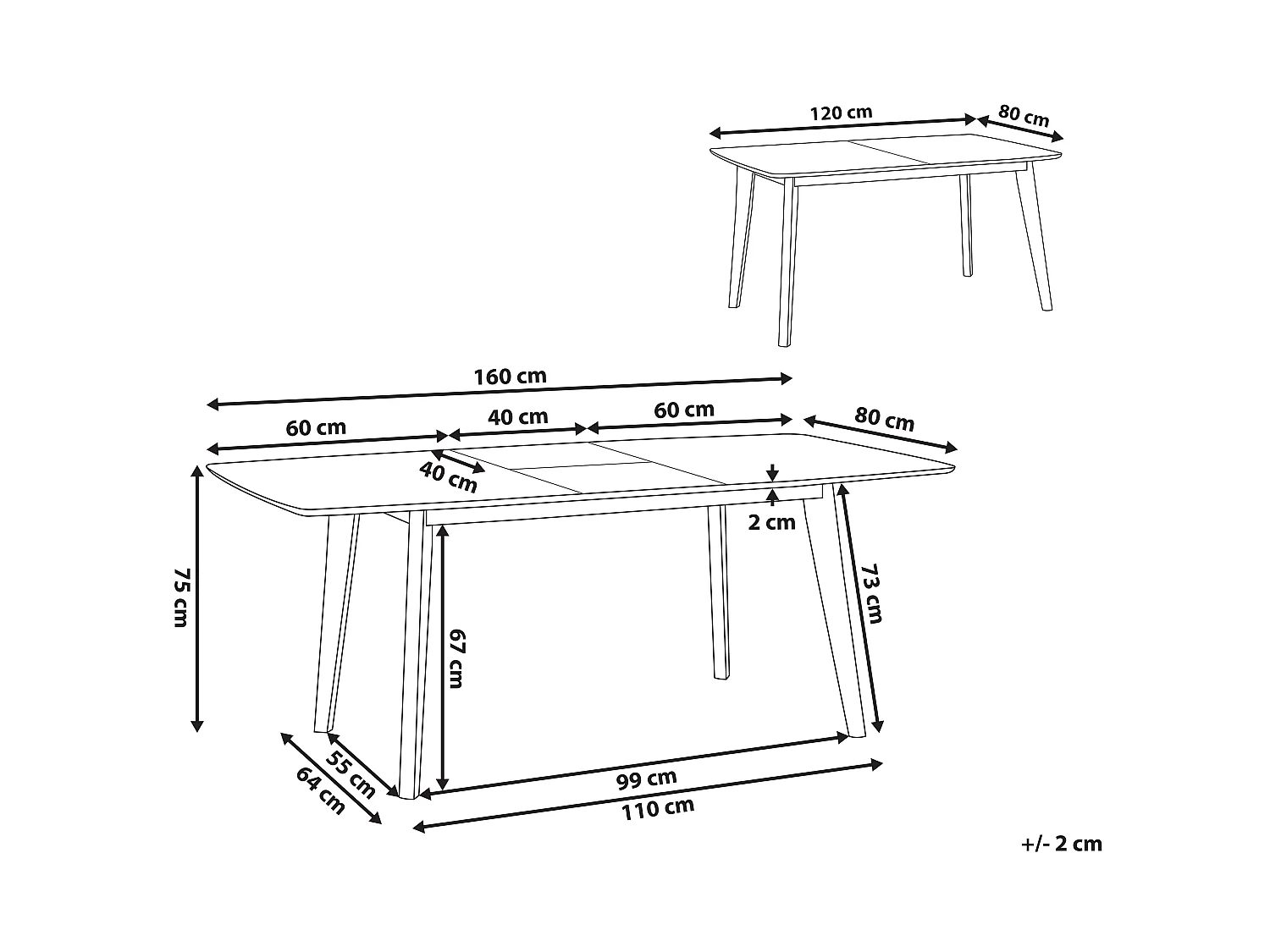 120 cm
80 cm
160 cm
60 cm
40 cm
60 cm
80 cm
40 cm
2 cm
75 cm
67 cm
73 cm
55 cm
64 cm
99 cm
110 cm
+/- 2 cm