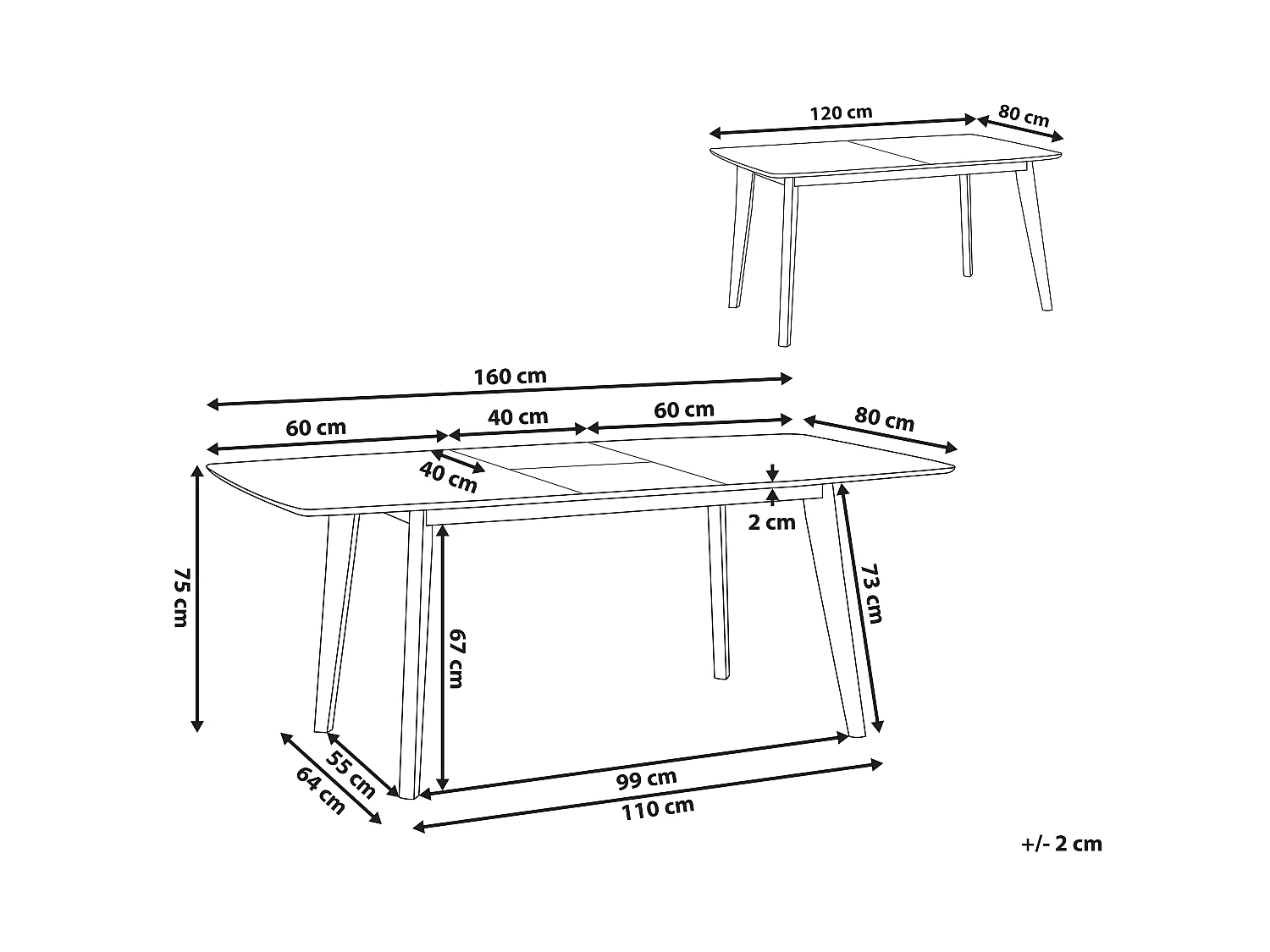 120 cm
80 cm

160 cm
60 cm
40 cm
60 cm
80 cm
40 cm
2 cm
75 cm
67 cm
73 cm
55 cm
64 cm
99 cm
110 cm

+/- 2 cm