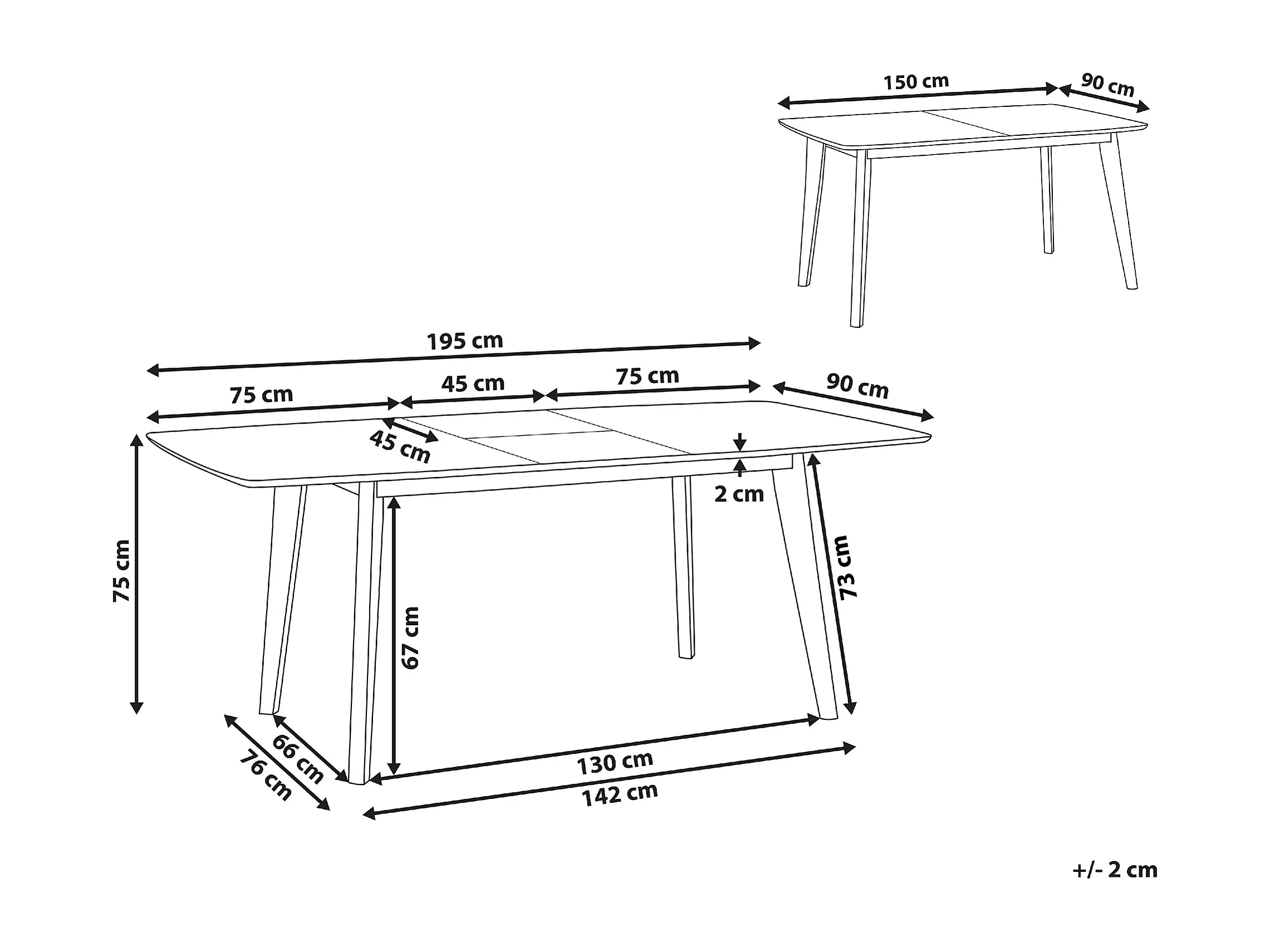 150 cm
90 cm

195 cm
75 cm
45 cm
75 cm
90 cm
45 cm
2 cm
75 cm
67 cm
73 cm
66 cm
76 cm
130 cm
142 cm

+/- 2 cm