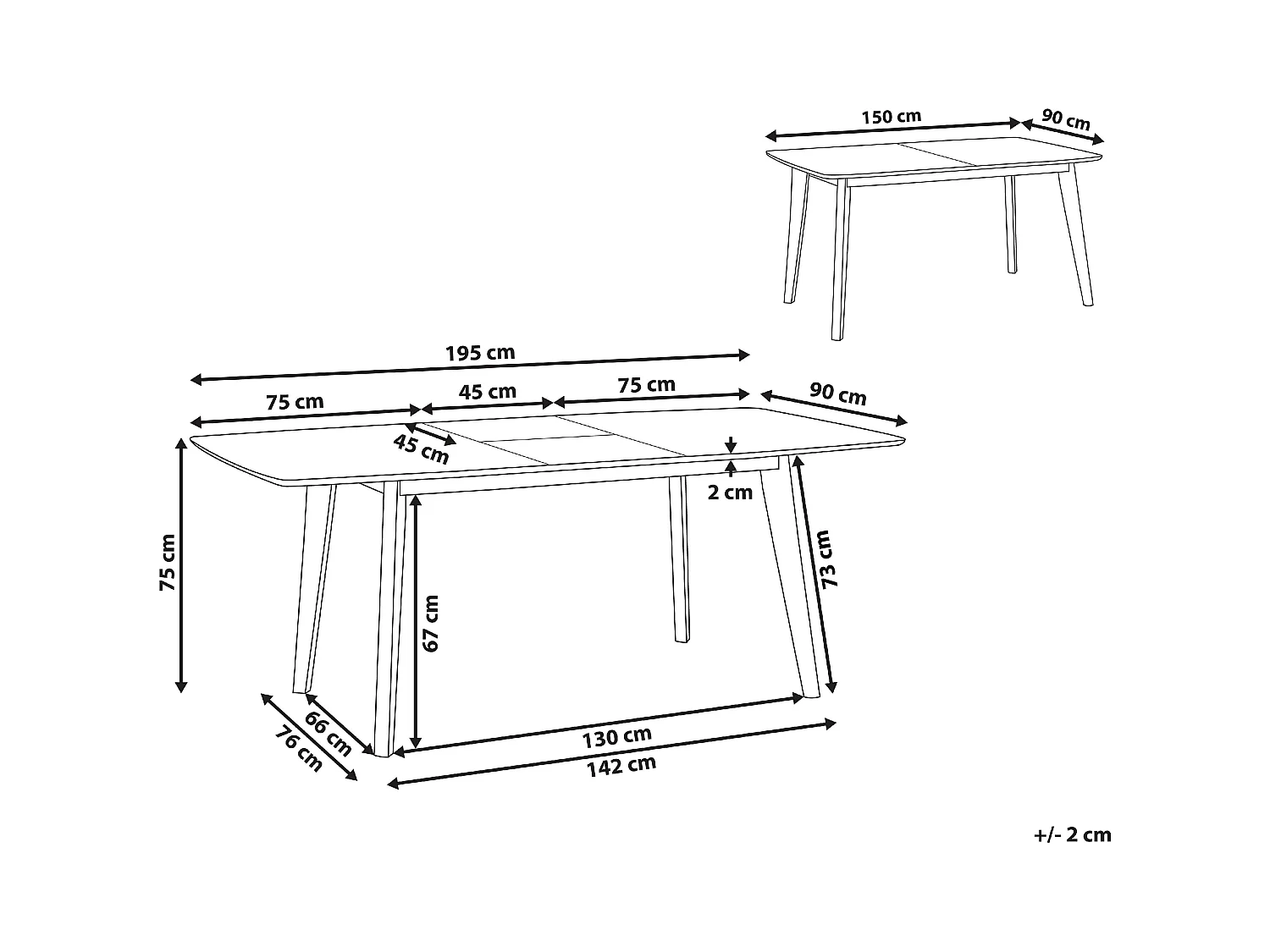 150 cm
90 cm

195 cm
75 cm
45 cm
75 cm
90 cm
45 cm
2 cm
75 cm
67 cm
73 cm
66 cm
76 cm
130 cm
142 cm

+/- 2 cm