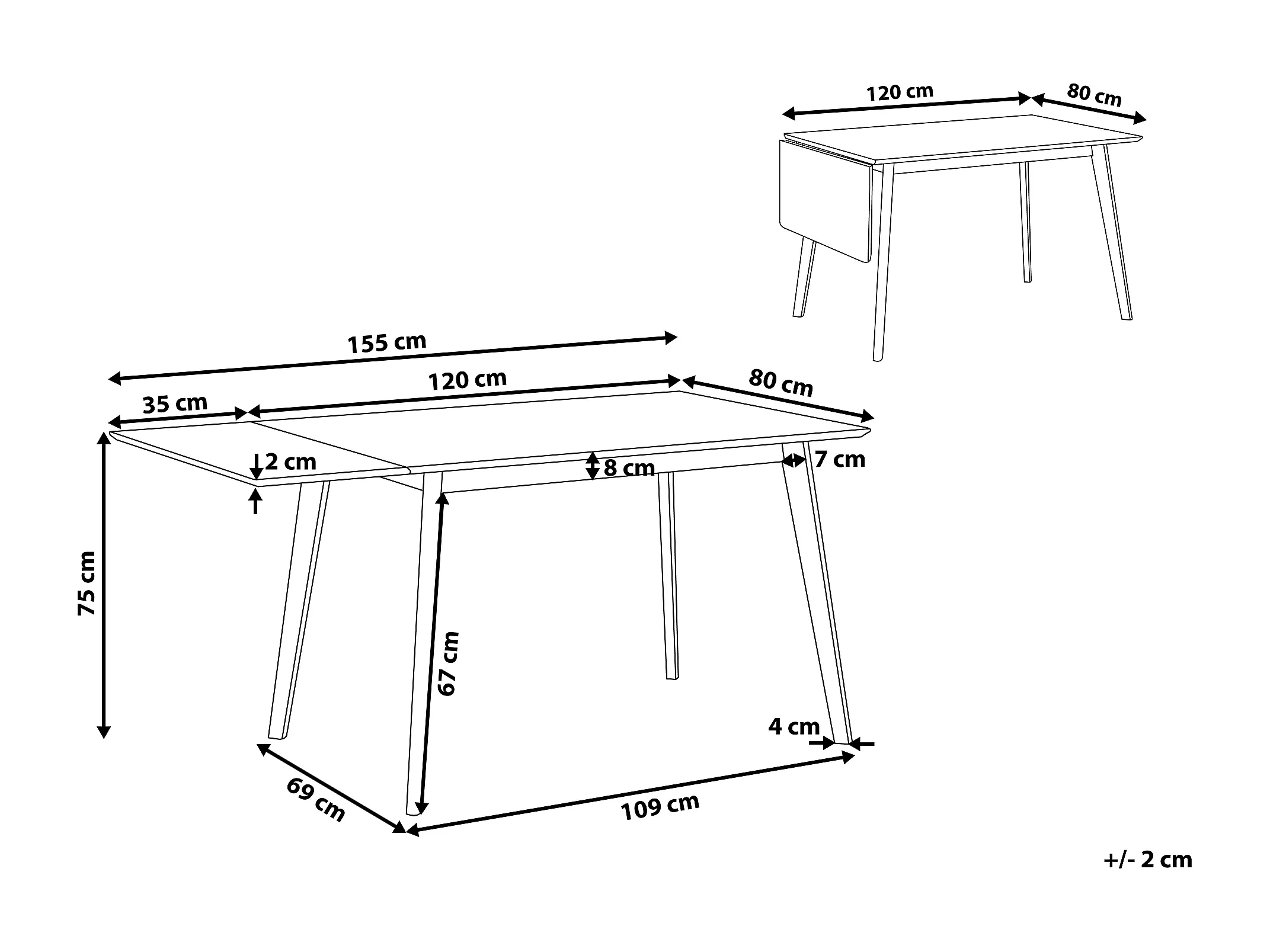 120 cm
80 cm

155 cm
120 cm
80 cm
35 cm
2 cm
8 cm
7 cm
75 cm
67 cm
4 cm
69 cm
109 cm

+/- 2 cm