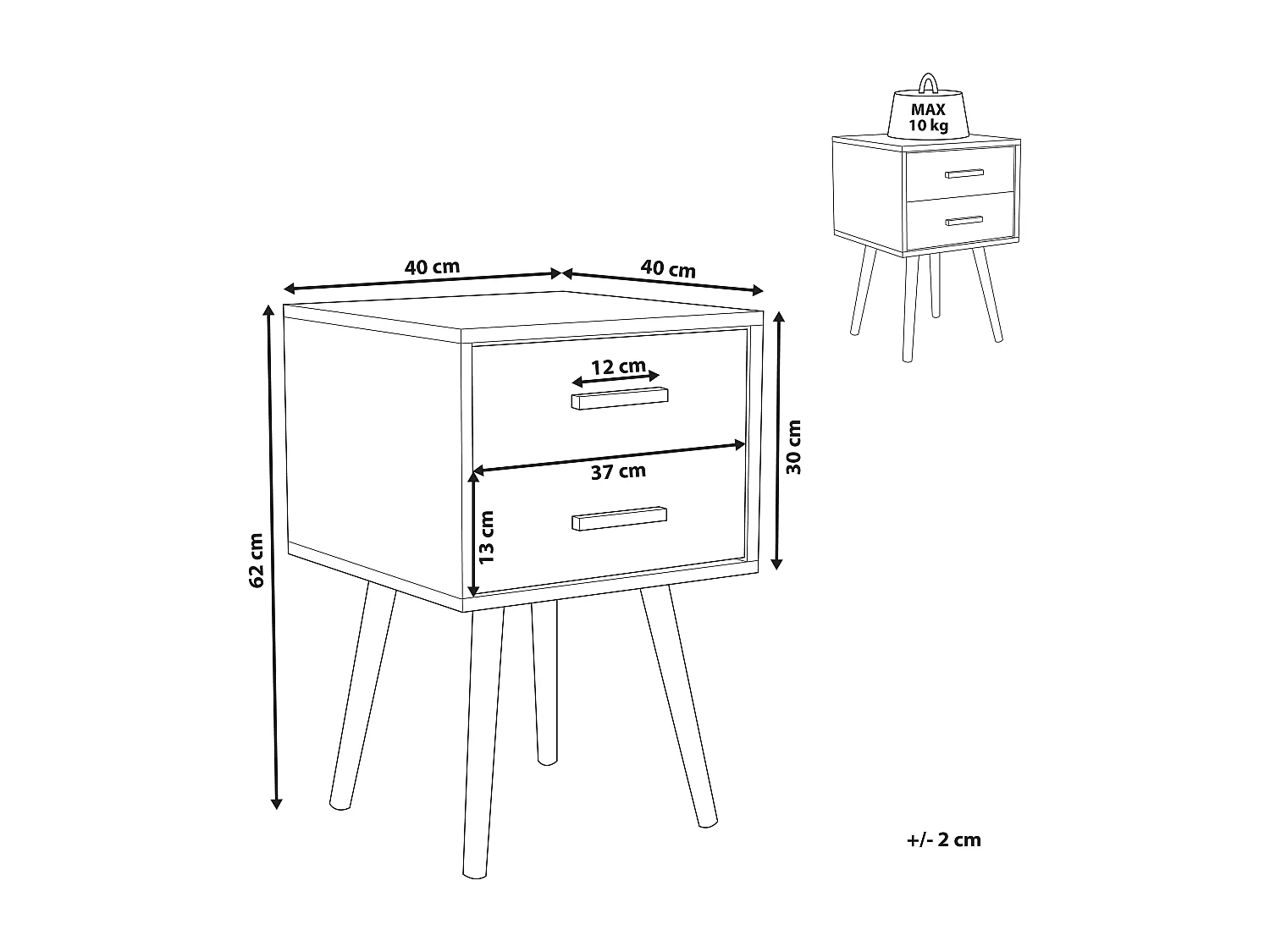 MAX
10 kg

40 cm
40 cm
12 cm
37 cm
30 cm
13 cm
62 cm

+/- 2 cm