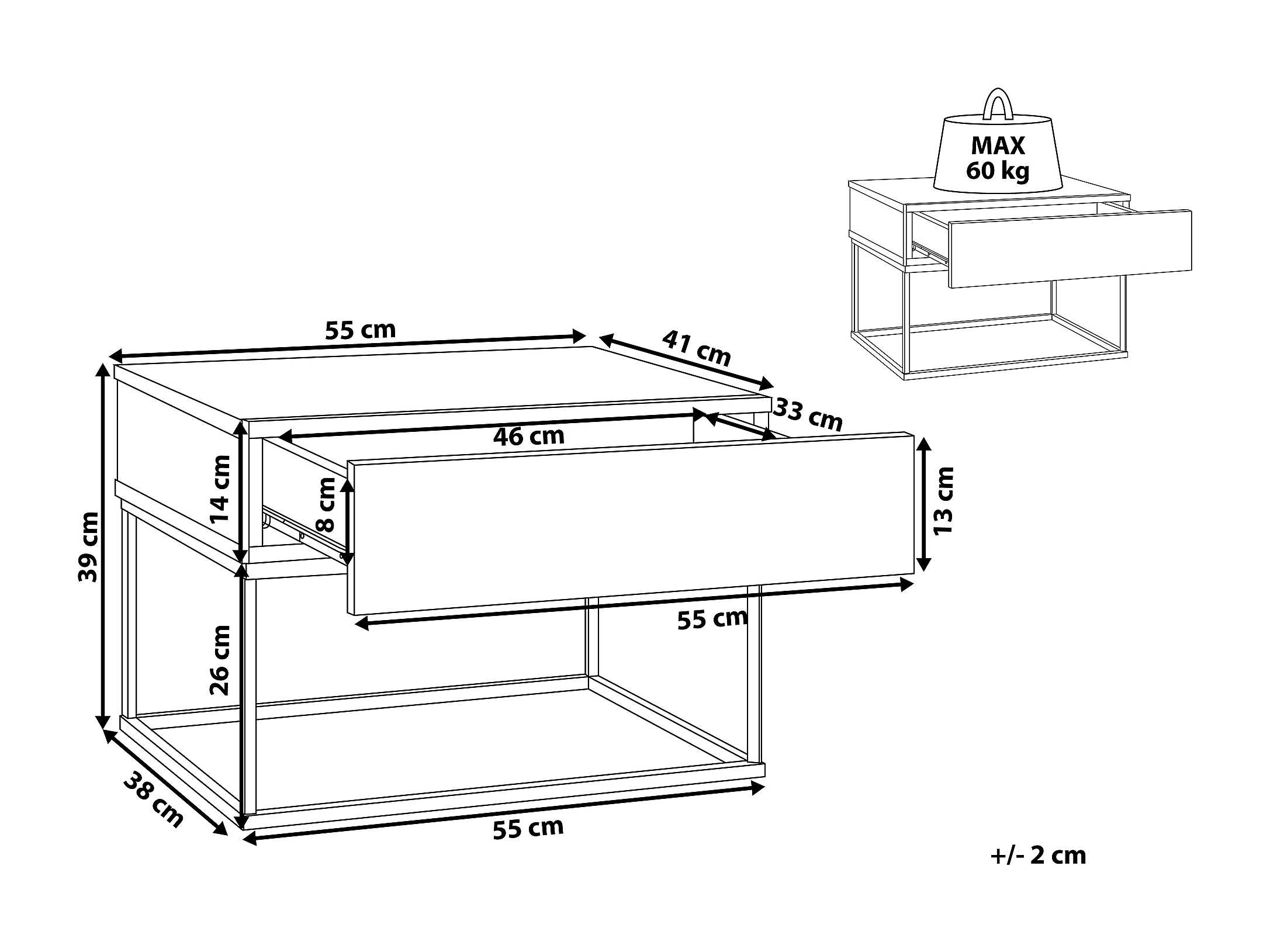 MAX
60 kg

55 cm
41 cm
33 cm
46 cm
14 cm
8 cm
13 cm
39 cm
55 cm
26 cm
38 cm
55 cm

+/- 2 cm