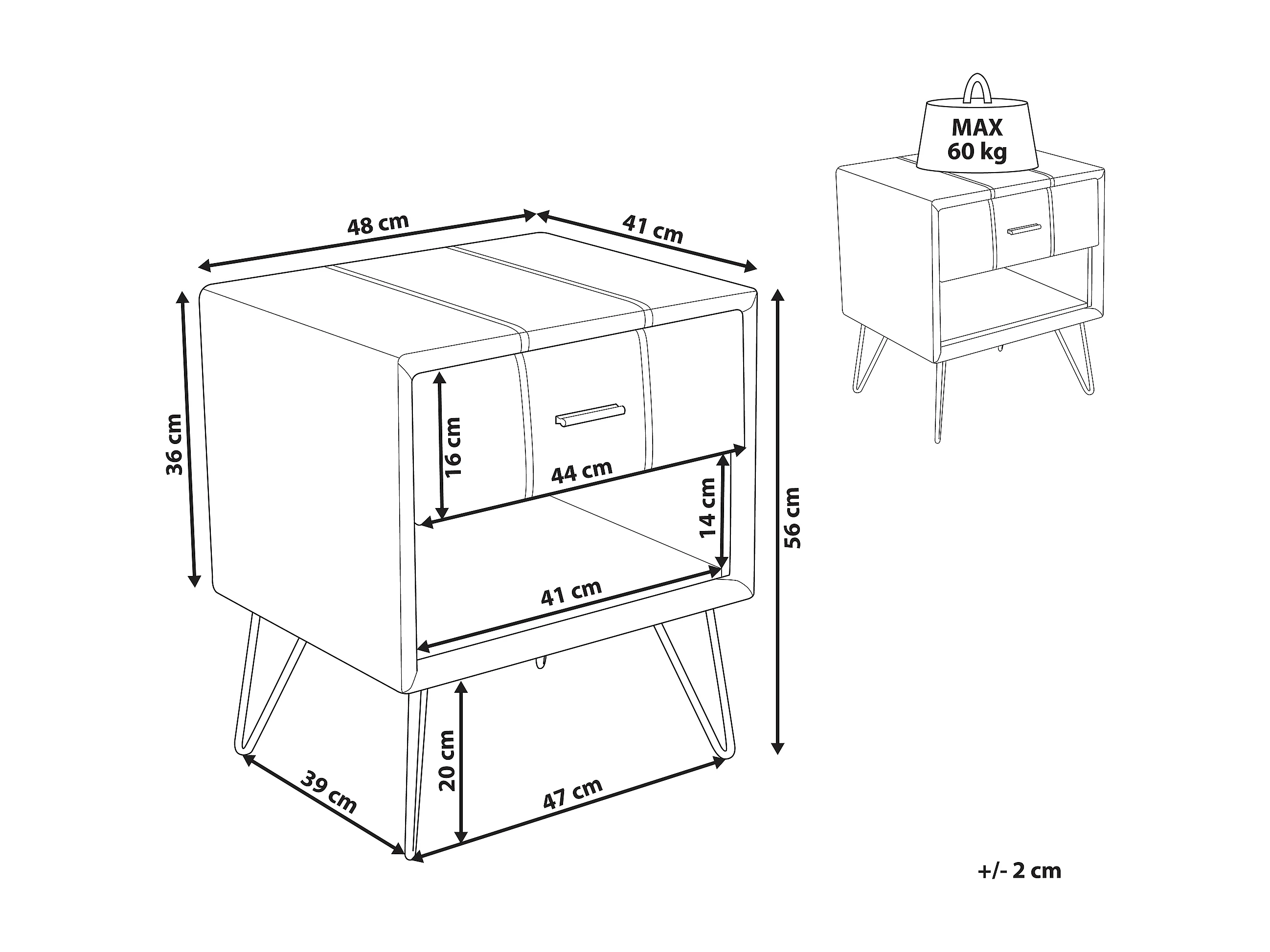 MAX
60 kg

48 cm

41 cm

36 cm

16 cm

44 cm

14 cm

56 cm

41 cm

20 cm

39 cm

47 cm

+/- 2 cm