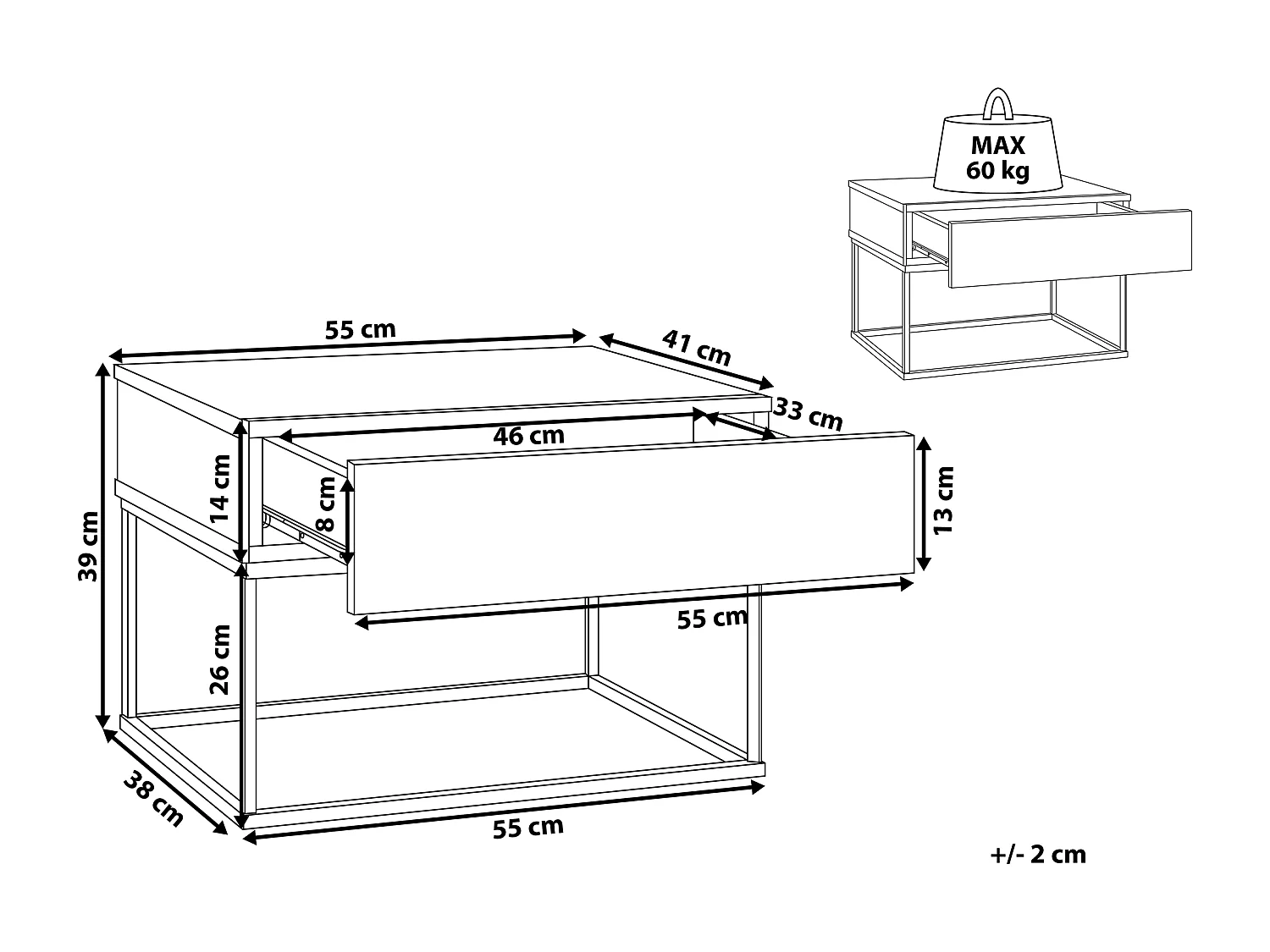 MAX
60 kg

55 cm
41 cm
33 cm
46 cm
14 cm
8 cm
13 cm
39 cm
55 cm
26 cm
38 cm
55 cm

+/- 2 cm