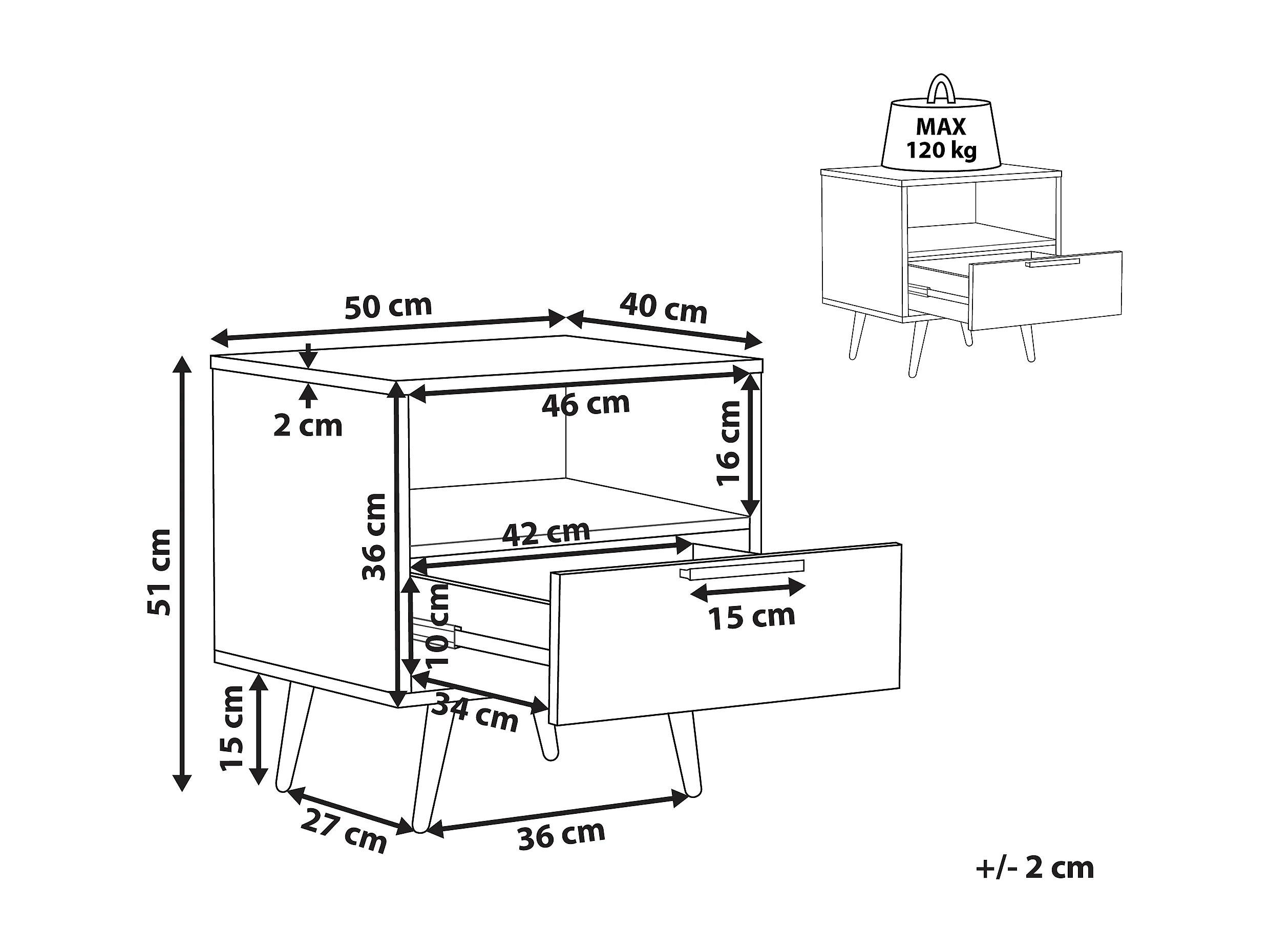 MAX
120 kg

50 cm
40 cm
2 cm
46 cm
16 cm
51 cm
36 cm
42 cm
15 cm
10 cm
34 cm
15 cm
27 cm
36 cm

+/- 2 cm