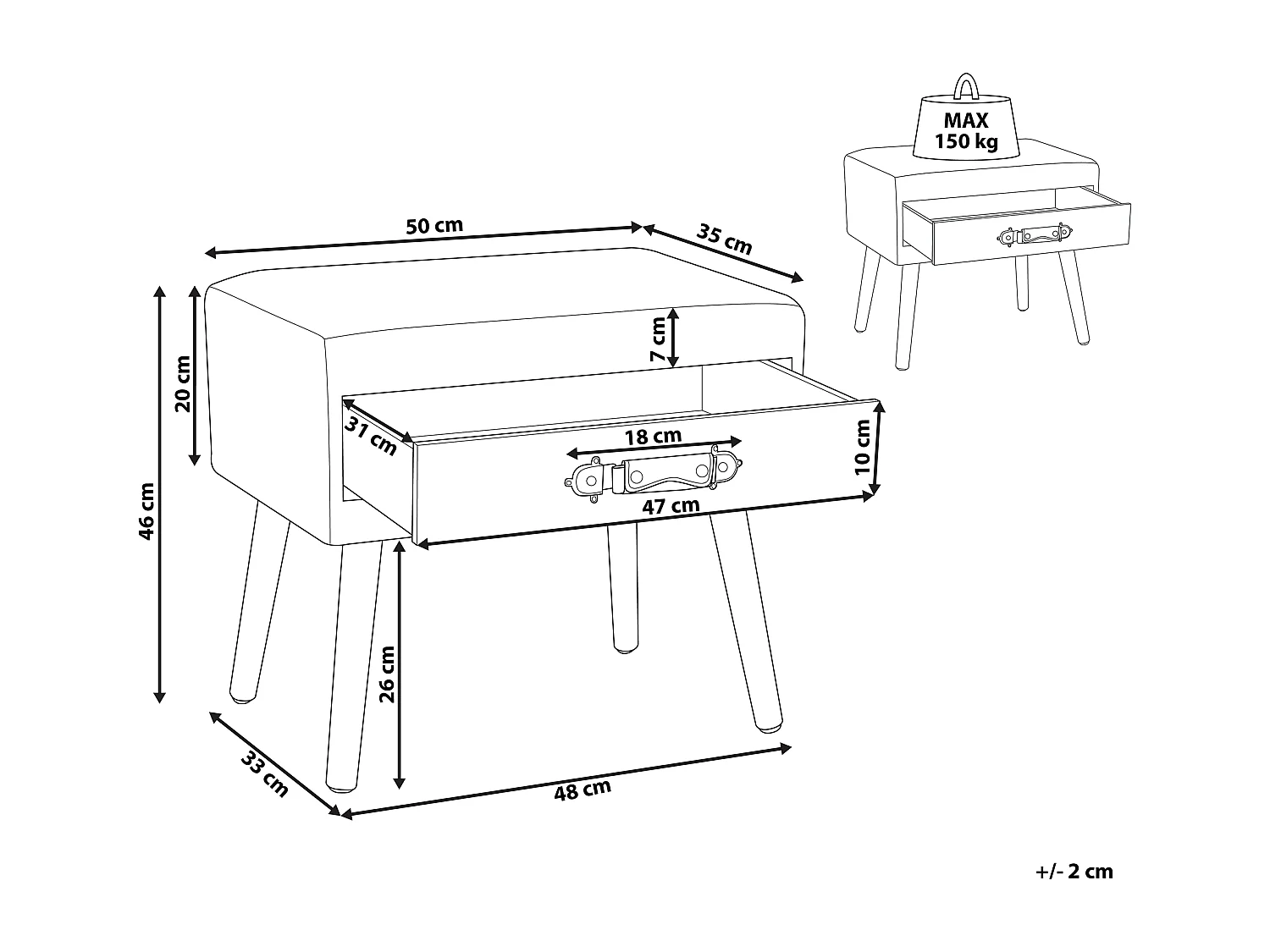 MAX
150 kg

50 cm

35 cm

7 cm

20 cm

46 cm

31 cm

18 cm

10 cm

47 cm

26 cm

33 cm

48 cm

+/- 2 cm