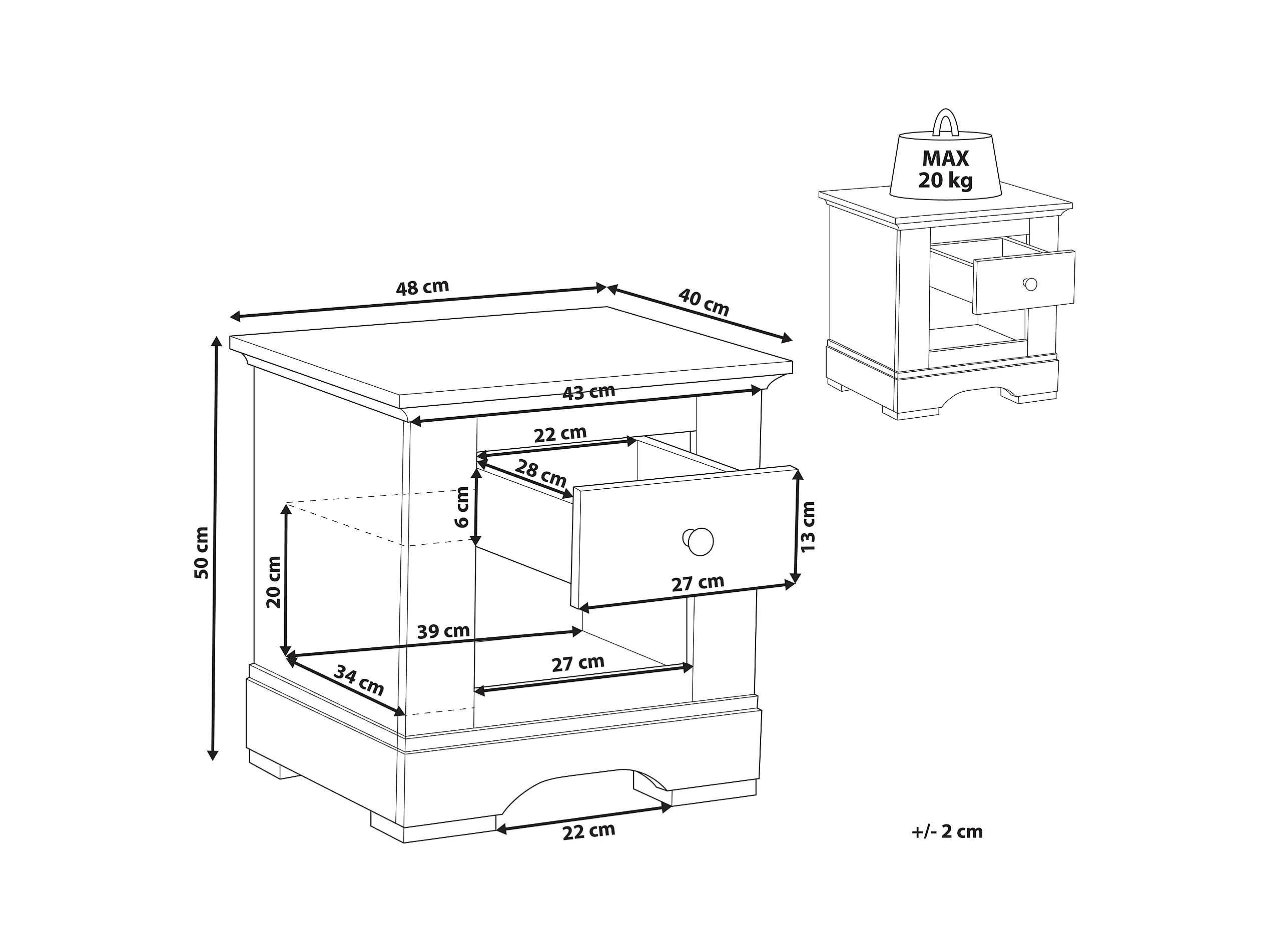 MAX
20 kg

48 cm
40 cm
50 cm
43 cm
22 cm
28 cm
6 cm
13 cm
20 cm
27 cm
39 cm
27 cm
34 cm
22 cm

+/- 2 cm