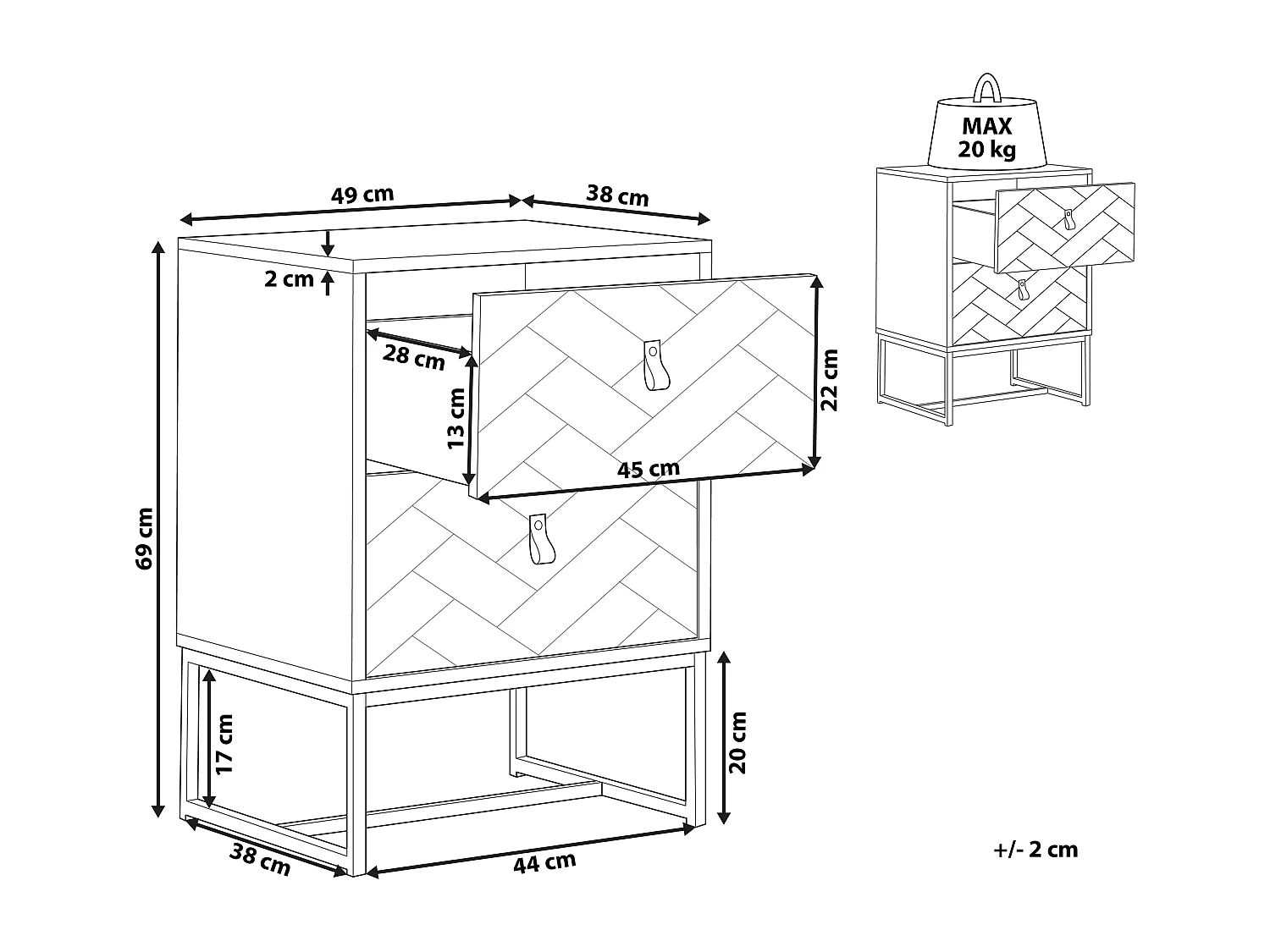 49 cm
38 cm
2 cm
28 cm
13 cm
22 cm
45 cm
69 cm
17 cm
20 cm
38 cm
44 cm
MAX
20 kg
+/- 2 cm