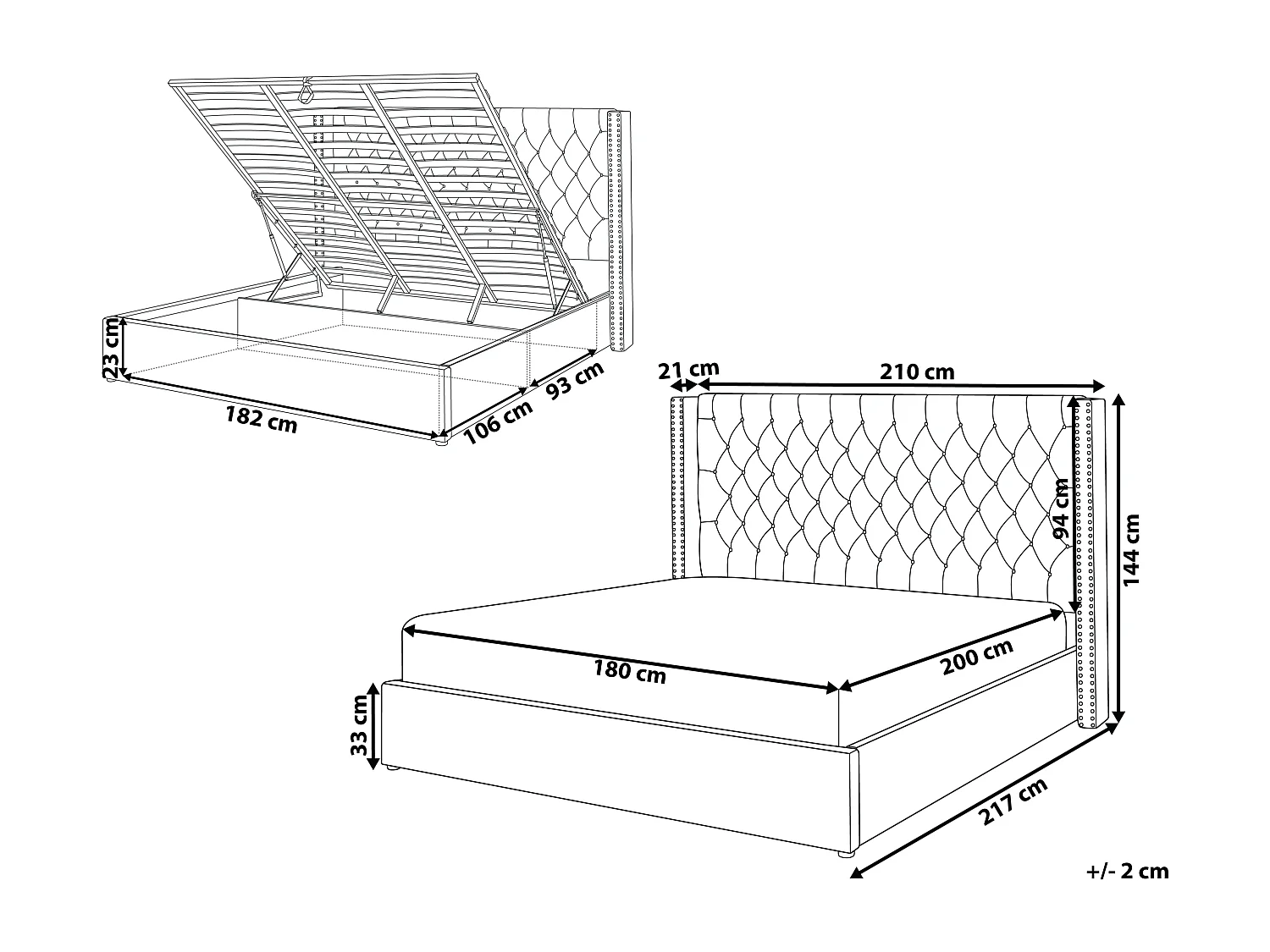 23 cm
182 cm
106 cm
93 cm
21 cm
210 cm
94 cm
144 cm
180 cm
200 cm
33 cm
217 cm
+/- 2 cm