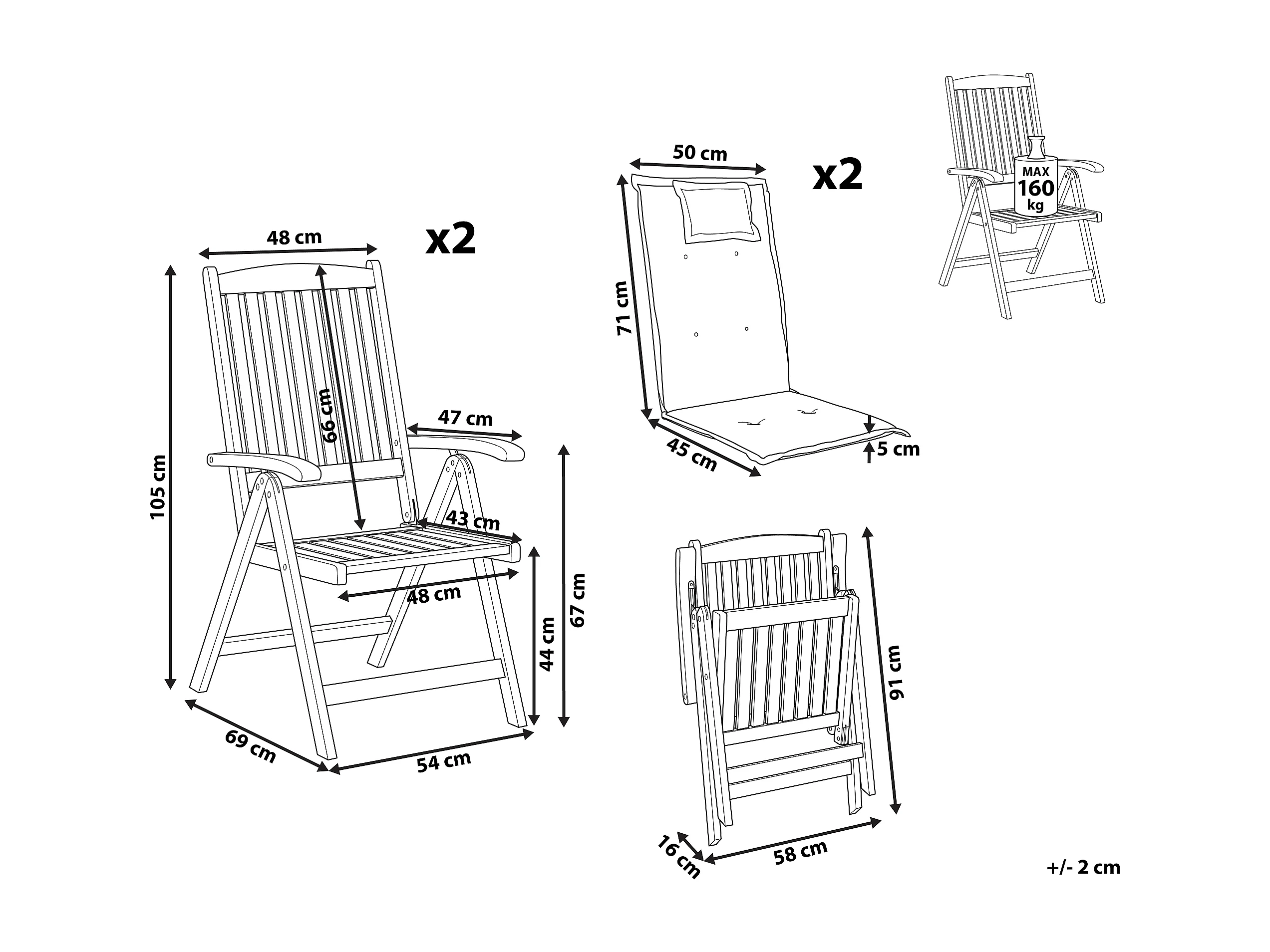 48 cm

x2

105 cm

66 cm

47 cm

43 cm

48 cm

44 cm

67 cm

69 cm

54 cm

50 cm

x2

71 cm

45 cm

5 cm

MAX 160 kg

91 cm

16 cm

58 cm

+/- 2 cm